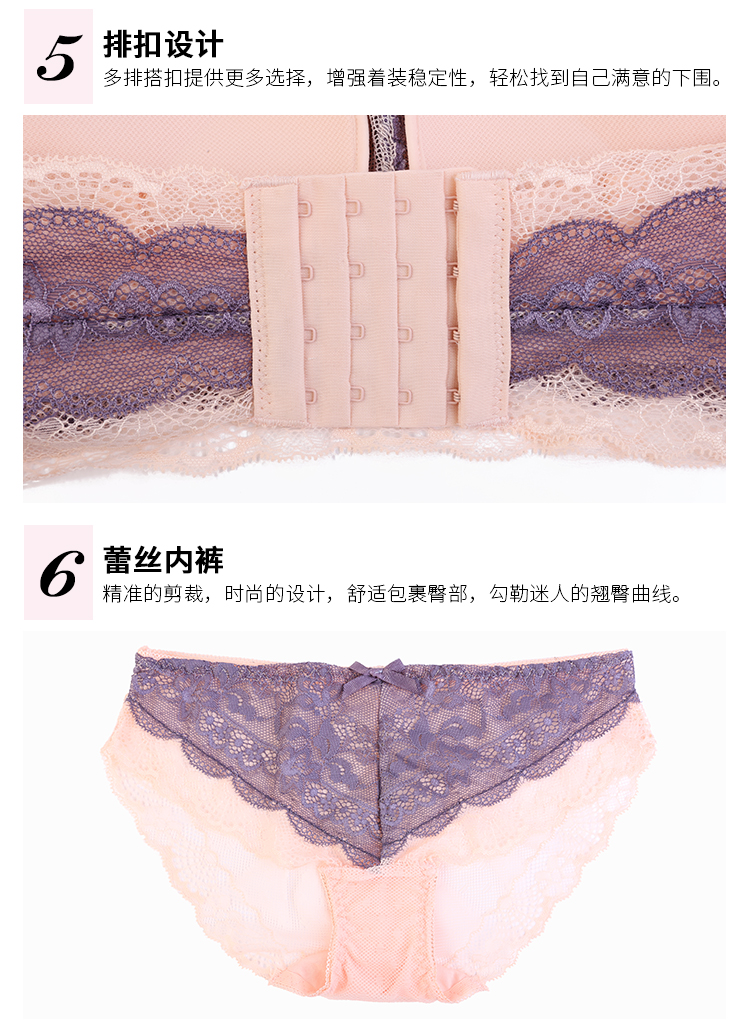 5 排扣设计

多排搭扣提供更多选择，增强着装稳定性，轻松找到自己满意的下围。

6 蕾丝内裤

精准的剪裁，时尚的设计，舒适包裹臀部，勾勒迷人的翘臀曲线。