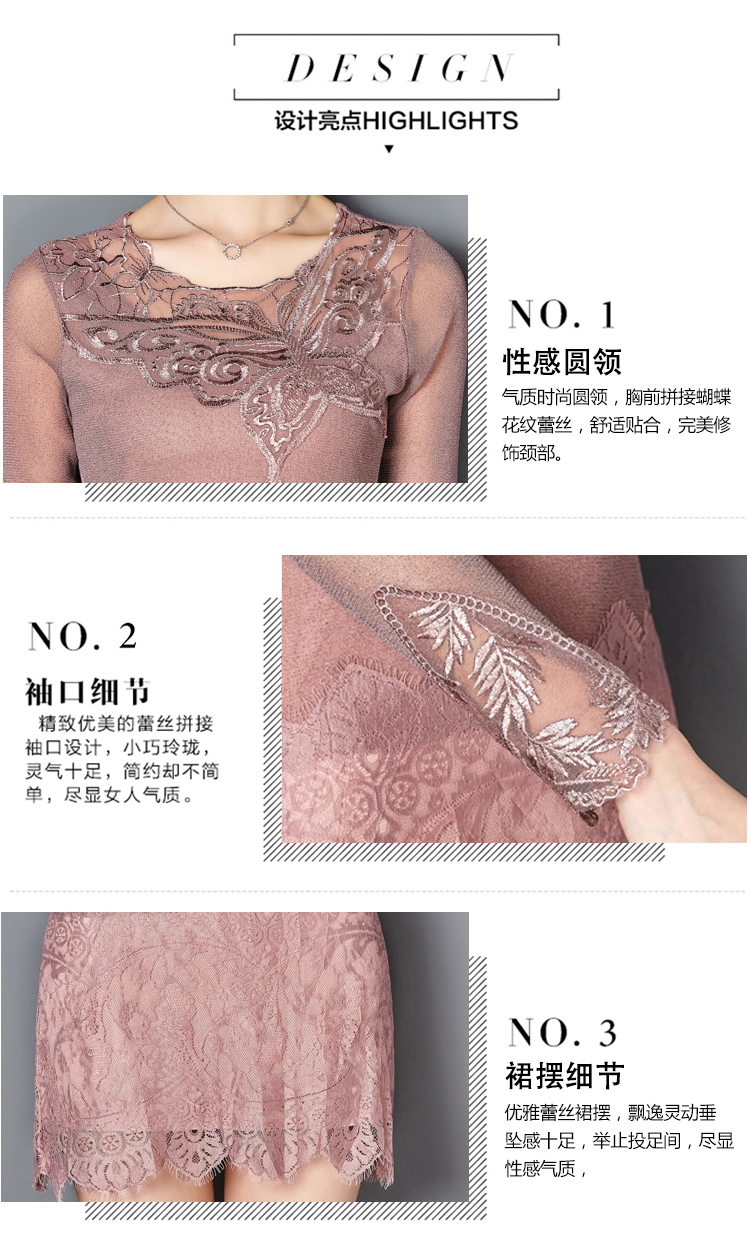 DESIGN

设计亮点HIGHLIGHTS

NO. 1

性感圆领

气质时尚圆领，胸前拼接蝴蝶花纹蕾丝，舒适贴合，完美修饰颈部。

NO. 2

袖口细节

精致优美的蕾丝拼接袖口设计，小巧玲珑，灵气十足，简约却不简单，尽显女人气质。

NO. 3

裙摆细节

优雅蕾丝裙摆，飘逸灵动垂坠感十足，举止投足间，尽显性感气质，