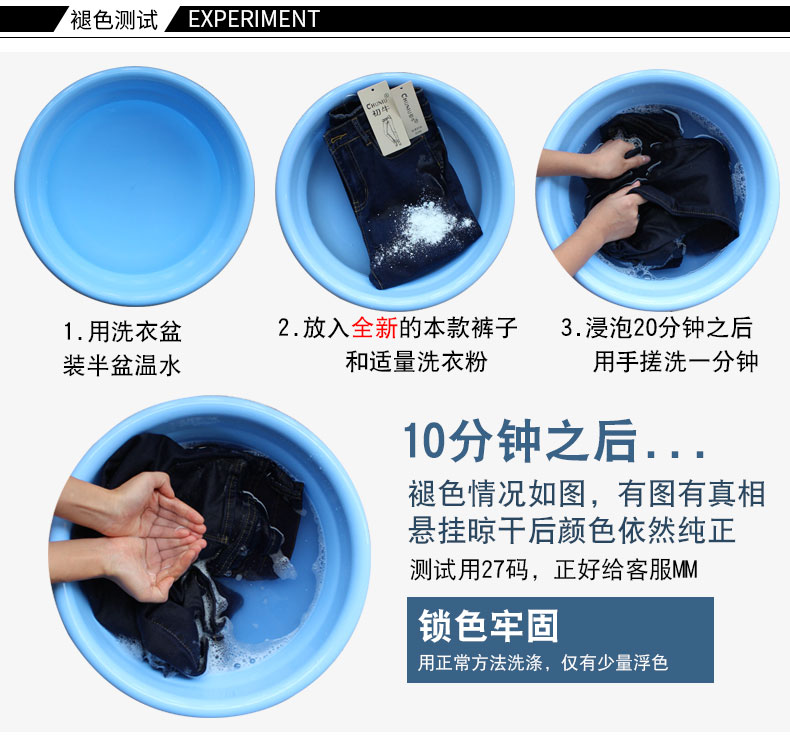 褪色测试 EXPERIMENT

CHUNIU 初牛

CHUNIU

1.用洗衣盆
装半盆温水

2.放入全新的本款裤子
和适量洗衣粉

3.浸泡20分钟之后
用手搓洗一分钟

10分钟之后...

褪色情况如图，有图有真相
悬挂晾干后颜色依然纯正

测试用27码，正好给客服MM

锁色牢固

用正常方法洗涤，仅有少量浮色