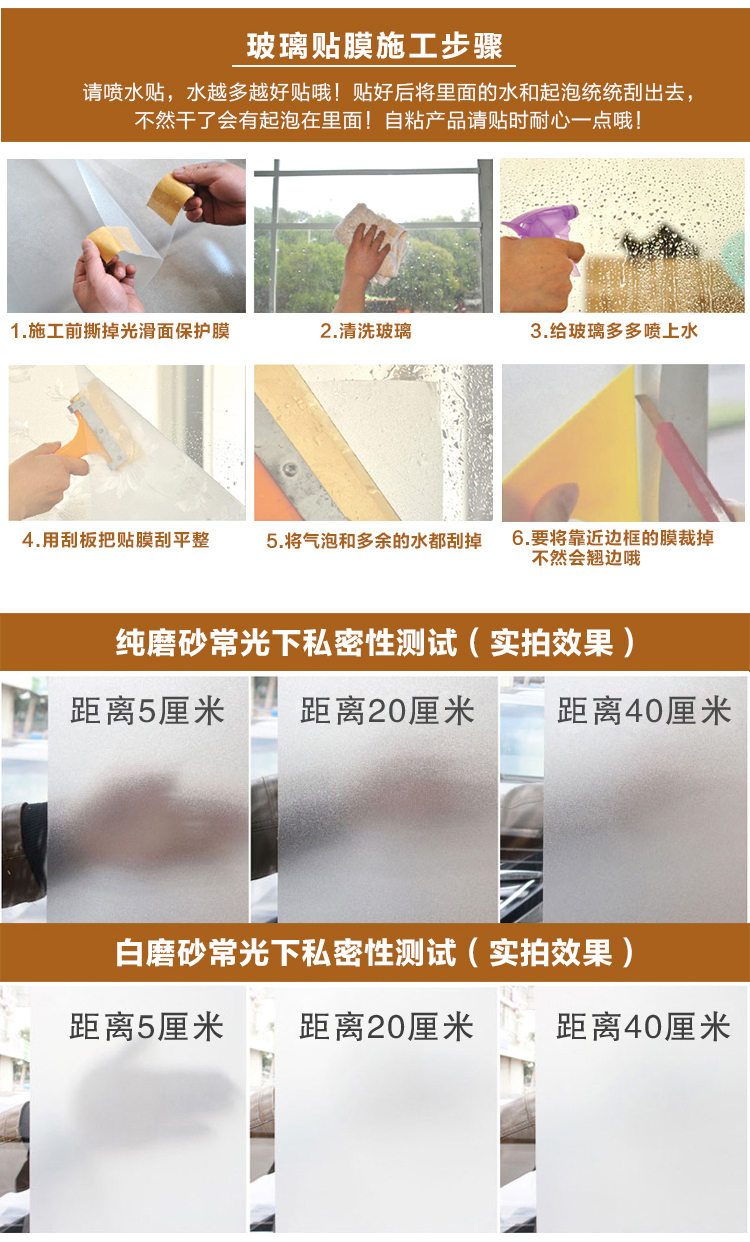 玻璃贴膜施工步骤

请喷水贴，水越多越好贴哦！贴好后将里面的水和起泡统统刮出去，不然干了会有起泡在里面！自粘产品请贴时耐心一点哦！

1.施工前撕掉光滑面保护膜

2.清洗玻璃

3.给玻璃多多喷上水

4.用刮板把贴膜刮平整

5.将气泡和多余的水都刮掉

6.要将靠近边框的膜裁掉不然会翘边哦

纯磨砂常光下私密性测试（实拍效果）

距离5厘米

距离20厘米

距离40厘米

白磨砂常光下私密性测试（实拍效果）

距离5厘米

距离20厘米

距离40厘米