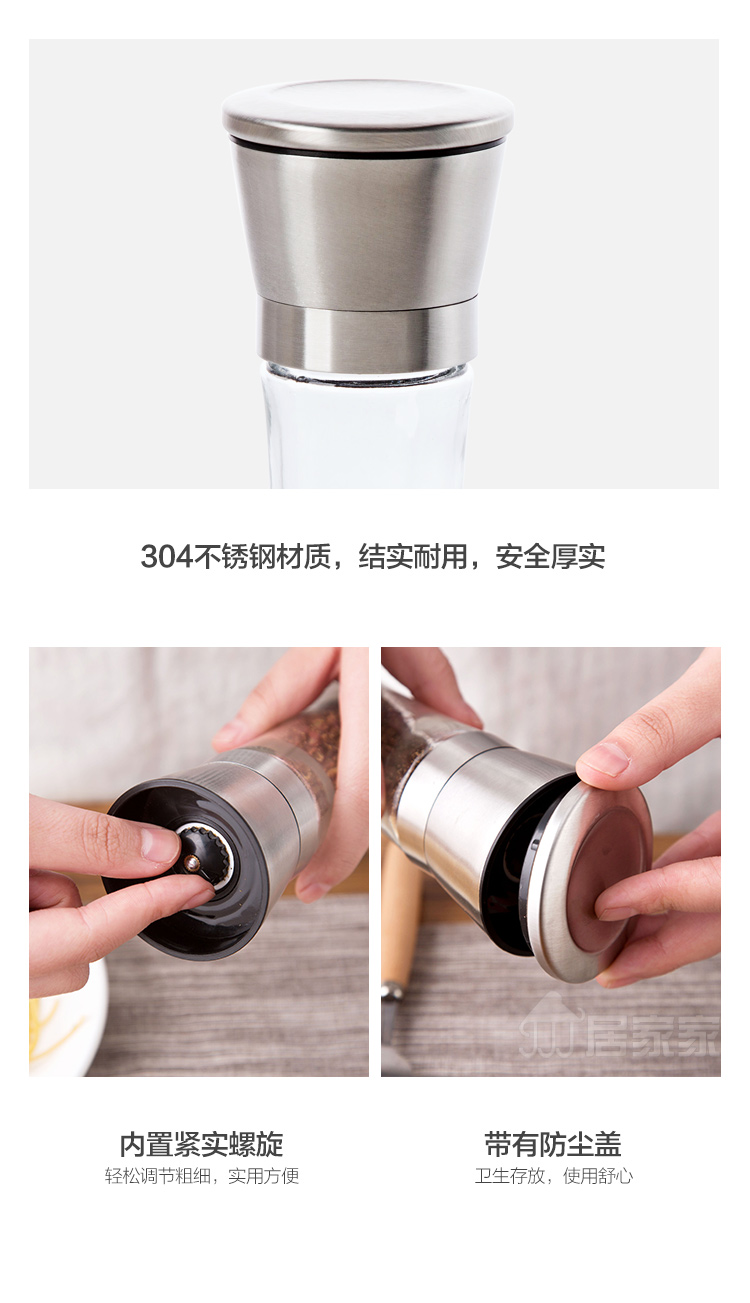 304不锈钢材质，结实耐用，安全厚实

居家家

内置紧实螺旋
轻松调节粗细，实用方便

带有防尘盖
卫生存放，使用舒心