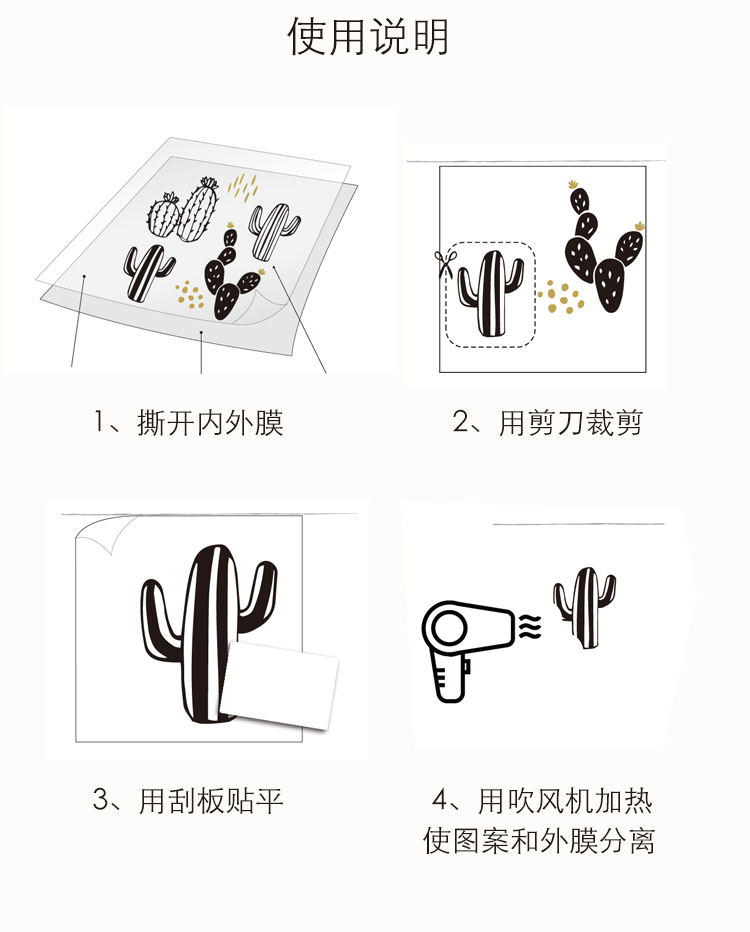 使用说明

1、撕开内外膜

2、用剪刀裁剪

3、用刮板贴平

4、用吹风机加热
使图案和外膜分离