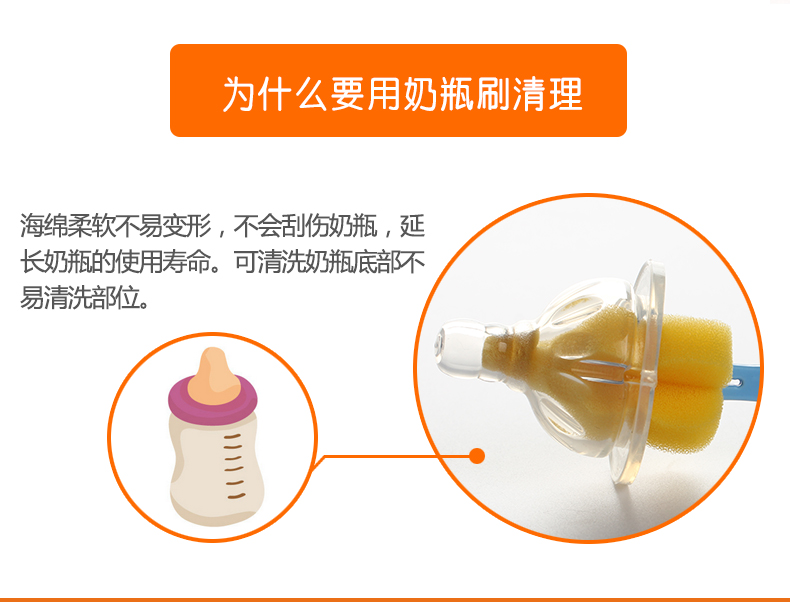 为什么要用奶瓶刷清理

海绵柔软不易变形，不会刮伤奶瓶，延长奶瓶的使用寿命。可清洗奶瓶底部不易清洗部位。