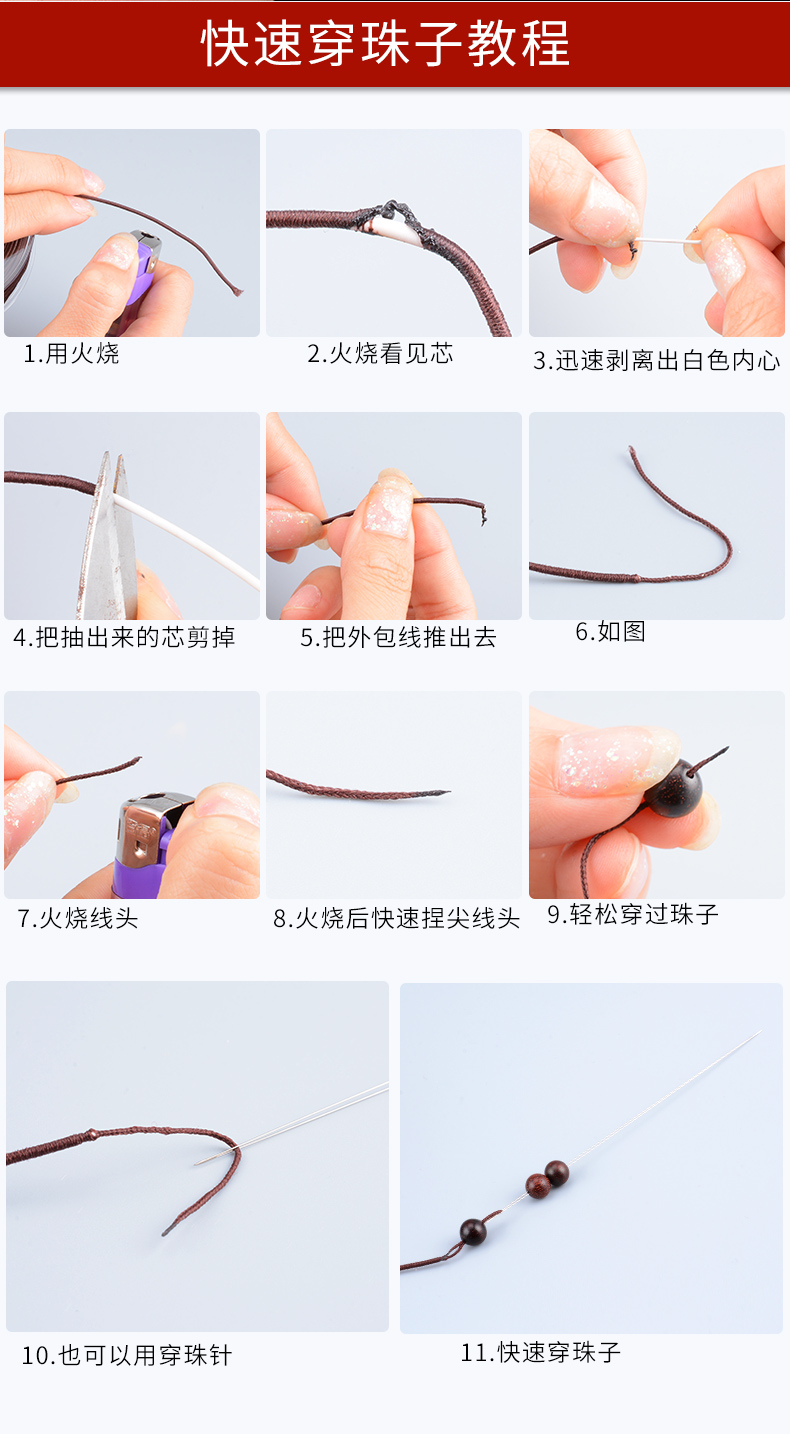 快速穿珠子教程

1.用火烧

2.火烧看见芯

3.迅速剥离出白色内心

4.把抽出来的芯剪掉

5.把外包线推出去

6.如图

7.火烧线头

8.火烧后快速捏尖线头

9.轻松穿过珠子

10.也可以用穿珠针

11.快速穿珠子