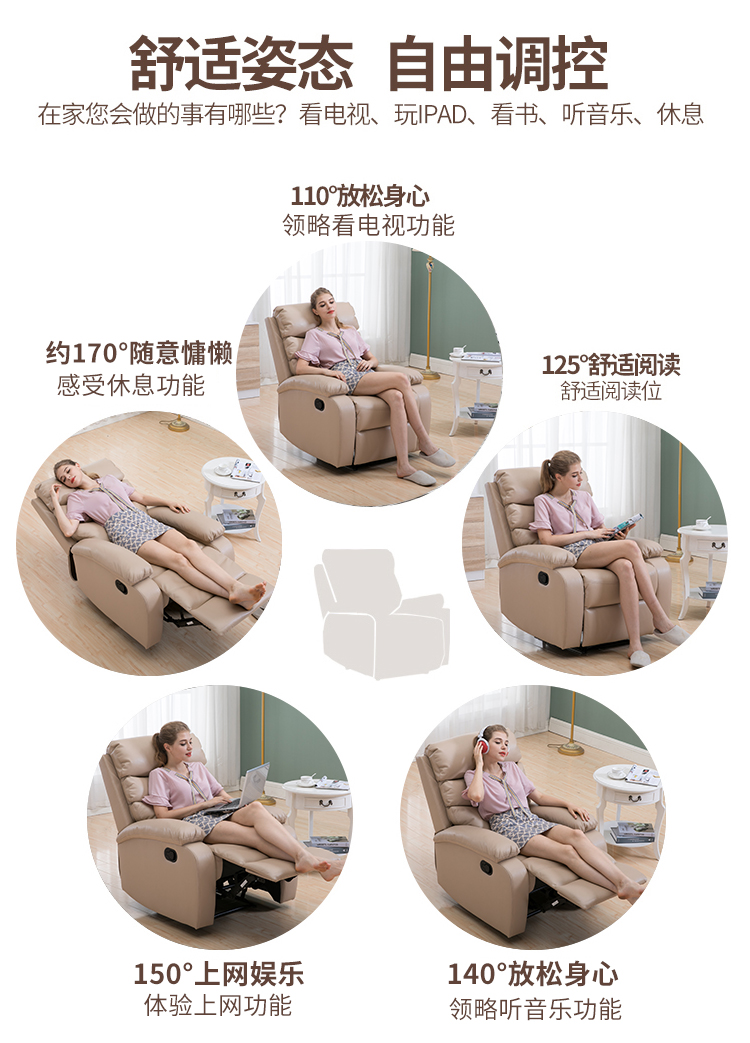 舒适姿态 自由调控
在家您会做的事有哪些？看电视、玩IPAD、看书、听音乐、休息

110°放松身心
领略看电视功能

约170°随意慵懒
感受休息功能

125°舒适阅读
舒适阅读位

150°上网娱乐
体验上网功能

140°放松身心
领略听音乐功能