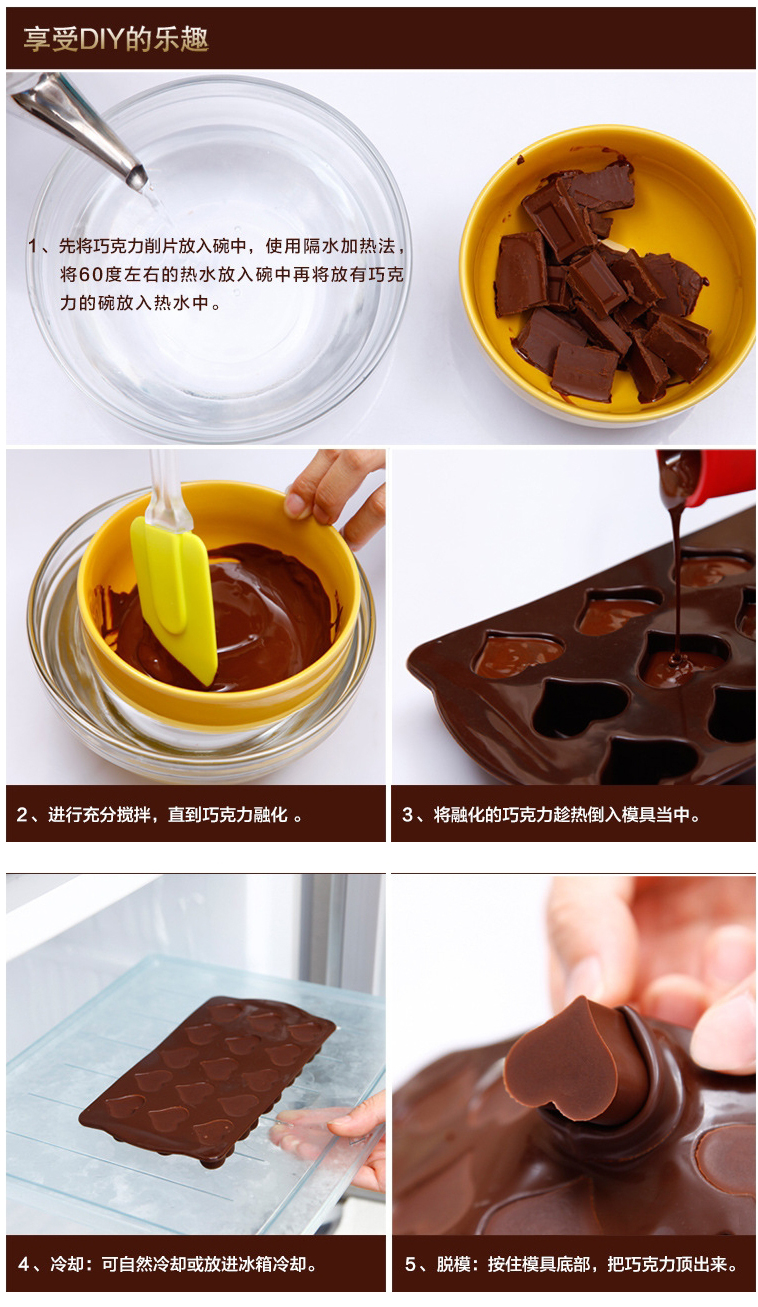 享受DIY的乐趣

1、先将巧克力削片放入碗中，使用隔水加热法，将60度左右的热水放入碗中再将放有巧克力的碗放入热水中。

2、进行充分搅拌，直到巧克力融化 。

3、将融化的巧克力趁热倒入模具当中。

4、冷却：可自然冷却或放进冰箱冷却。

5、脱模：按住模具底部，把巧克力顶出来。