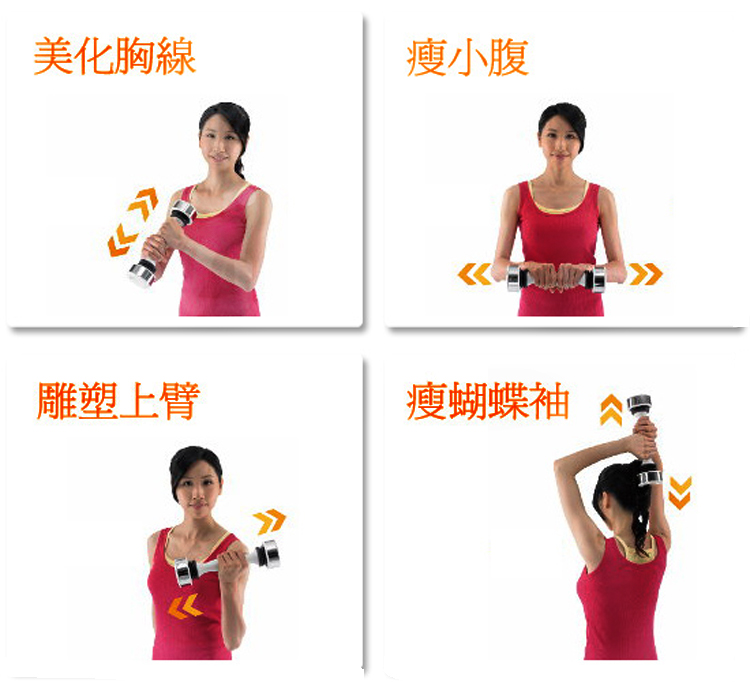 美化胸線

瘦小腹

雕塑上臂

瘦蝴蝶袖