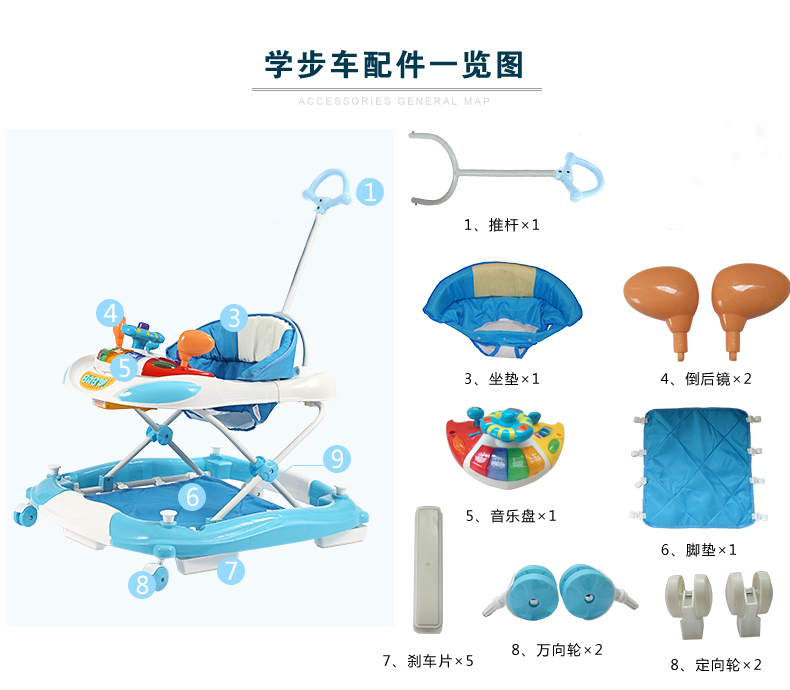 学步车配件一览图

ACCESSORIES GENERAL MAP

1
4
3
5
9
6
8
7

1、推杆×1

3、坐垫×1

4、倒后镜×2

5、音乐盘×1

6、脚垫×1

7、刹车片×5

8、万向轮×2

8、定向轮×2