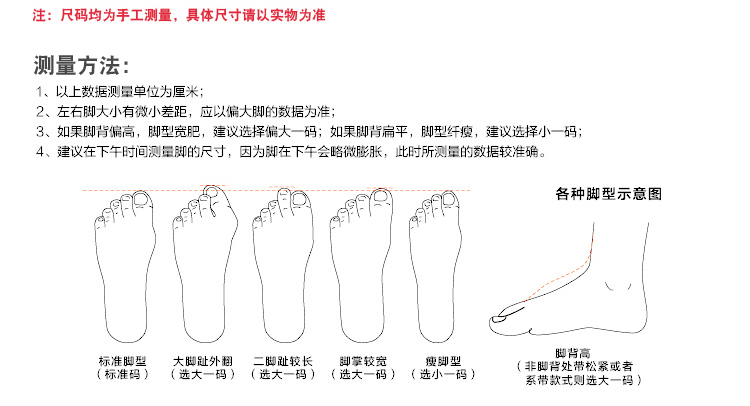 注：尺码均为手工测量，具体尺寸请以实物为准

测量方法：

1、以上数据测量单位为厘米；
2、左右脚大小有微小差距，应以偏大脚的数据为准；
3、如果脚背偏高，脚型宽肥，建议选择偏大一码；如果脚背扁平，脚型纤瘦，建议选择小一码；
4、建议在下午时间测量脚的尺寸，因为脚在下午会略微膨胀，此时所测量的数据较准确。

各种脚型示意图

标准脚型
（标准码）

大脚趾外翻
（选大一码）

二脚趾较长
（选大一码）

脚掌较宽
（选大一码）

瘦脚型
（选小一码）

脚背高
（非脚背处带松紧或者系带款式则选大一码）