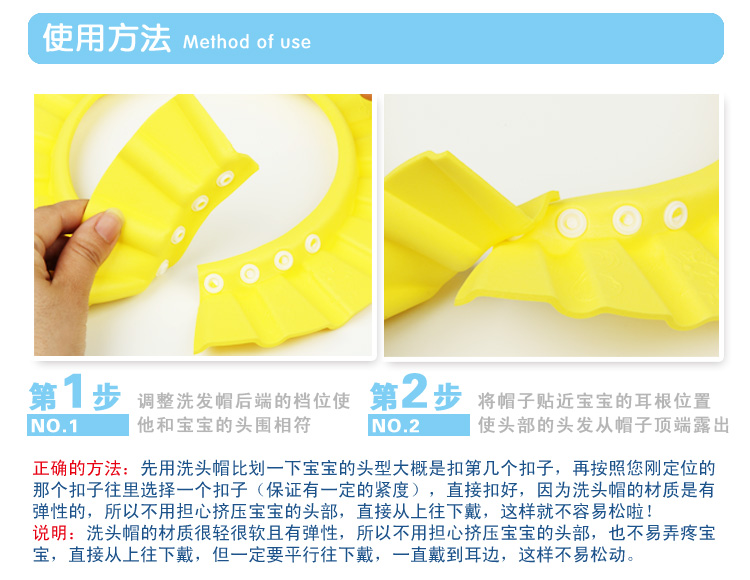 使用方法 Method of use

第1步
NO.1
调整洗发帽后端的档位使他和宝宝的头围相符

第2步
NO.2
将帽子贴近宝宝的耳根位置使头部的头发从帽子顶端露出

正确的方法：先用洗头帽比划一下宝宝的头型大概是扣第几个扣子，再按照您刚定位的那个扣子往里选择一个扣子（保证有一定的紧度），直接扣好，因为洗头帽的材质是有弹性的，所以不用担心挤压宝宝的头部，直接从上往下戴，这样就不容易松啦！
说明：洗头帽的材质很轻很软且有弹性，所以不用担心挤压宝宝的头部，也不易弄疼宝宝，直接从上往下戴，但一定要平行往下戴，一直戴到耳边，这样不易松动。