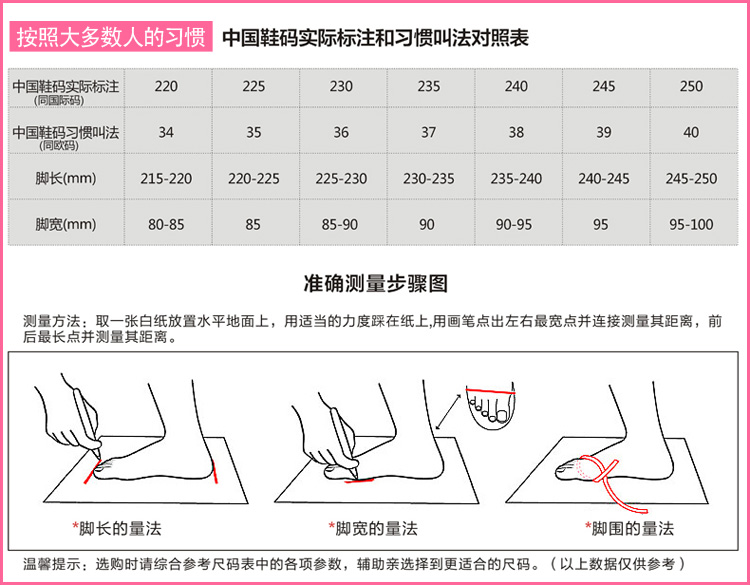 按照大多数人的习惯 中国鞋码实际标注和习惯叫法对照表

| 中国鞋码实际标注 (同国际码) | 220 | 225 | 230 | 235 | 240 | 245 | 250 |
|---|---|---|---|---|---|---|---|
| 中国鞋码习惯叫法 (同欧码) | 34 | 35 | 36 | 37 | 38 | 39 | 40 |
| 脚长(mm) | 215-220 | 220-225 | 225-230 | 230-235 | 235-240 | 240-245 | 245-250 |
| 脚宽(mm) | 80-85 | 85 | 85-90 | 90 | 90-95 | 95 | 95-100 |

准确测量步骤图

测量方法：取一张白纸放置水平地面上，用适当的力度踩在纸上,用画笔点出左右最宽点并连接测量其距离，前后最长点并测量其距离。

*脚长的量法

*脚宽的量法

*脚围的量法

温馨提示：选购时请综合参考尺码表中的各项参数，辅助亲选择到更适合的尺码。（以上数据仅供参考）