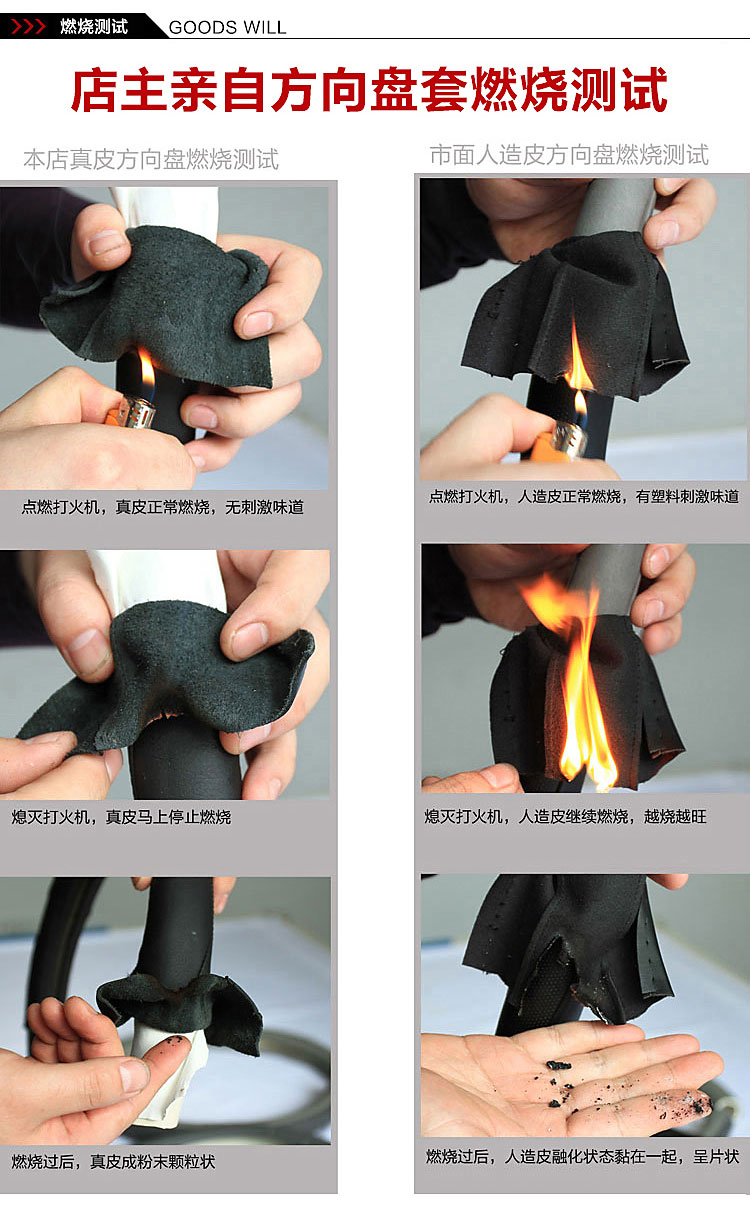 燃烧测试 GOODS WILL

店主亲自方向盘套燃烧测试

本店真皮方向盘燃烧测试

点燃打火机，真皮正常燃烧，无刺激味道

熄灭打火机，真皮马上停止燃烧

燃烧过后，真皮成粉末颗粒状

市面人造皮方向盘燃烧测试

点燃打火机，人造皮正常燃烧，有塑料刺激味道

熄灭打火机，人造皮继续燃烧，越烧越旺

燃烧过后，人造皮融化状态黏在一起，呈片状