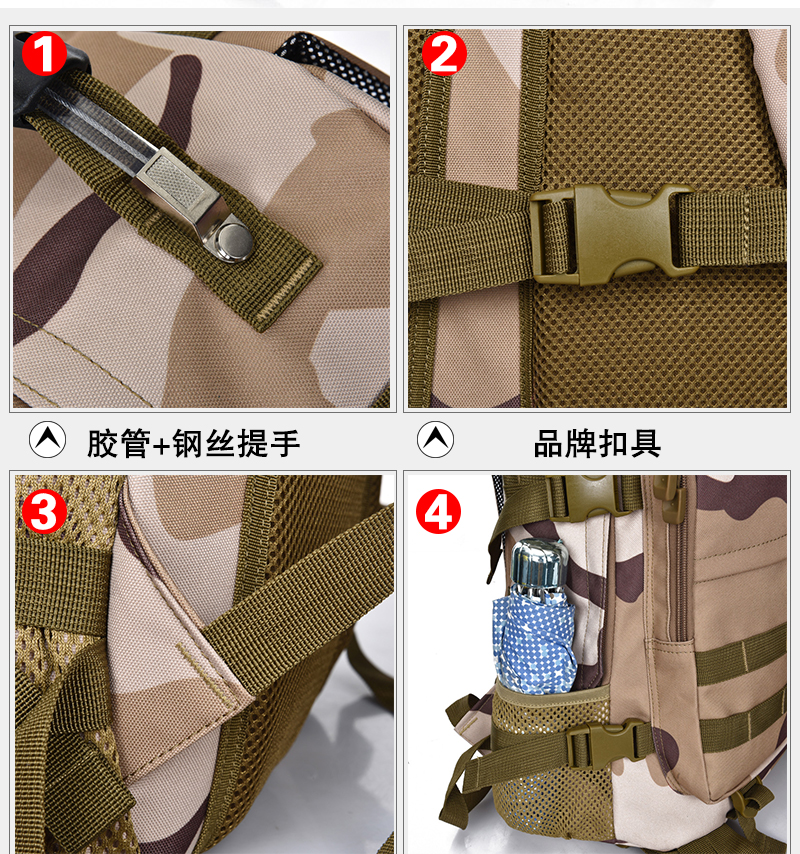 1

2

胶管+钢丝提手

品牌扣具

3

4