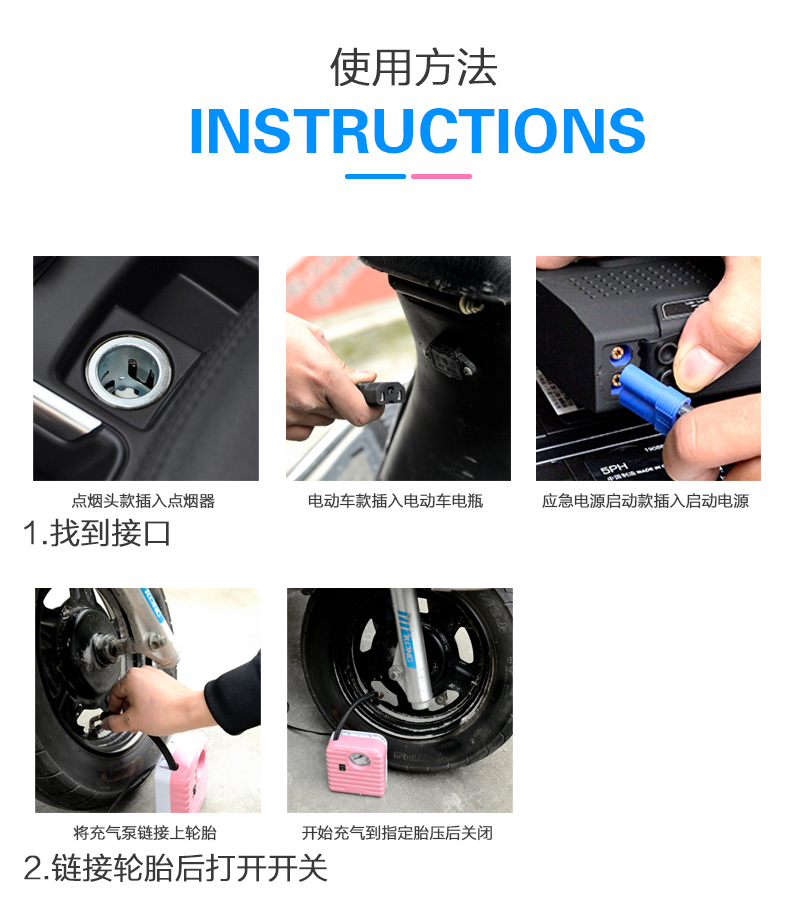 使用方法
INSTRUCTIONS

点烟头款插入点烟器

电动车款插入电动车电瓶

应急电源启动款插入启动电源

1.找到接口

将充气泵链接上轮胎

开始充气到指定胎压后关闭

2.链接轮胎后打开开关