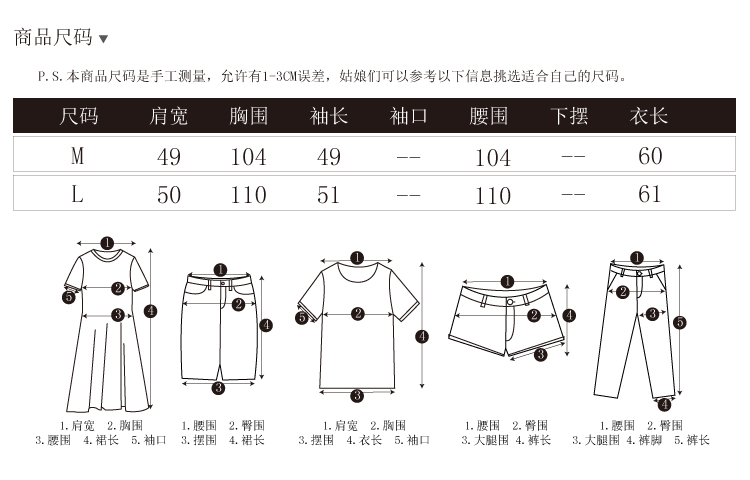 商品尺码 ▼

P.S.本商品尺码是手工测量，允许有1-3CM误差，姑娘们可以参考以下信息挑选适合自己的尺码。

| 尺码 | 肩宽 | 胸围 | 袖长 | 袖口 | 腰围 | 下摆 | 衣长 |
|---|---|---|---|---|---|---|---|
| M | 49 | 104 | 49 | -- | 104 | -- | 60 |
| L | 50 | 110 | 51 | -- | 110 | -- | 61 |

1 2 3 4 5

1.肩宽 2.胸围
3.腰围 4.裙长 5.袖口

1 2 3 4

1.腰围 2.臀围
3.摆围 4.裙长

1 2 3 4 5

1.肩宽 2.胸围
3.摆围 4.衣长 5.袖口

1 2 3 4

1.腰围 2.臀围
3.大腿围 4.裤长

1 2 3 4 5

1.腰围 2.臀围
3.大腿围 4.裤脚 5.裤长