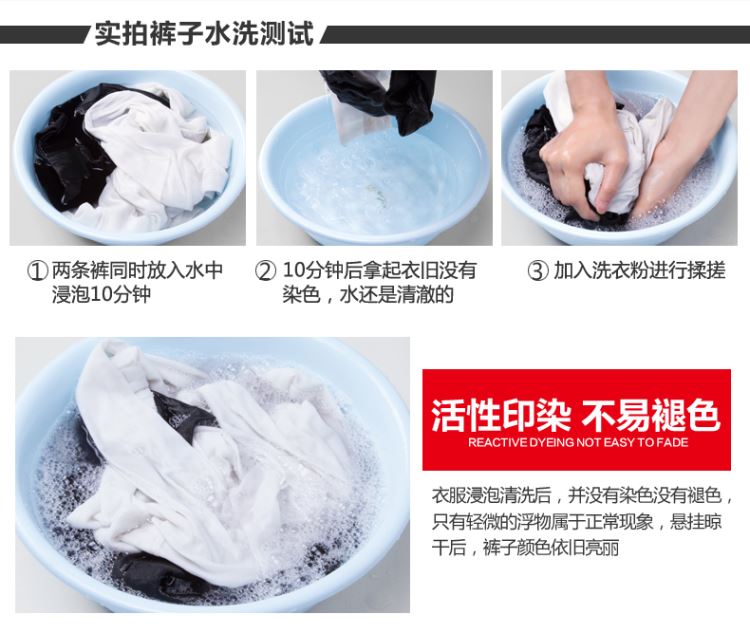 实拍裤子水洗测试

① 两条裤同时放入水中浸泡10分钟

② 10分钟后拿起衣旧没有染色，水还是清澈的

③ 加入洗衣粉进行揉搓

活性印染 不易褪色
REACTIVE DYEING NOT EASY TO FADE

衣服浸泡清洗后，并没有染色没有褪色，只有轻微的浮物属于正常现象，悬挂晾干后，裤子颜色依旧亮丽