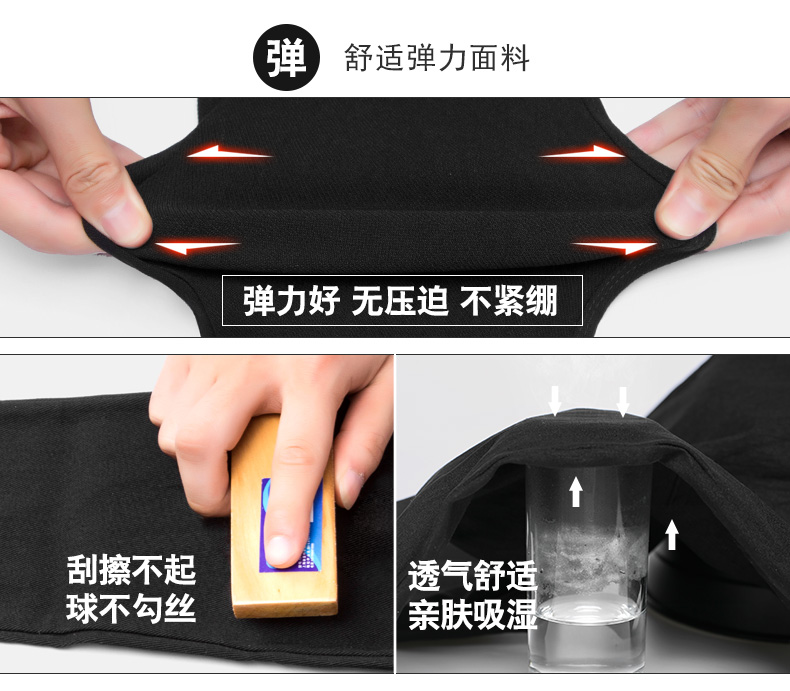 弹 舒适弹力面料

弹力好 无压迫 不紧绷

刮擦不起
球不勾丝

透气舒适
亲肤吸湿