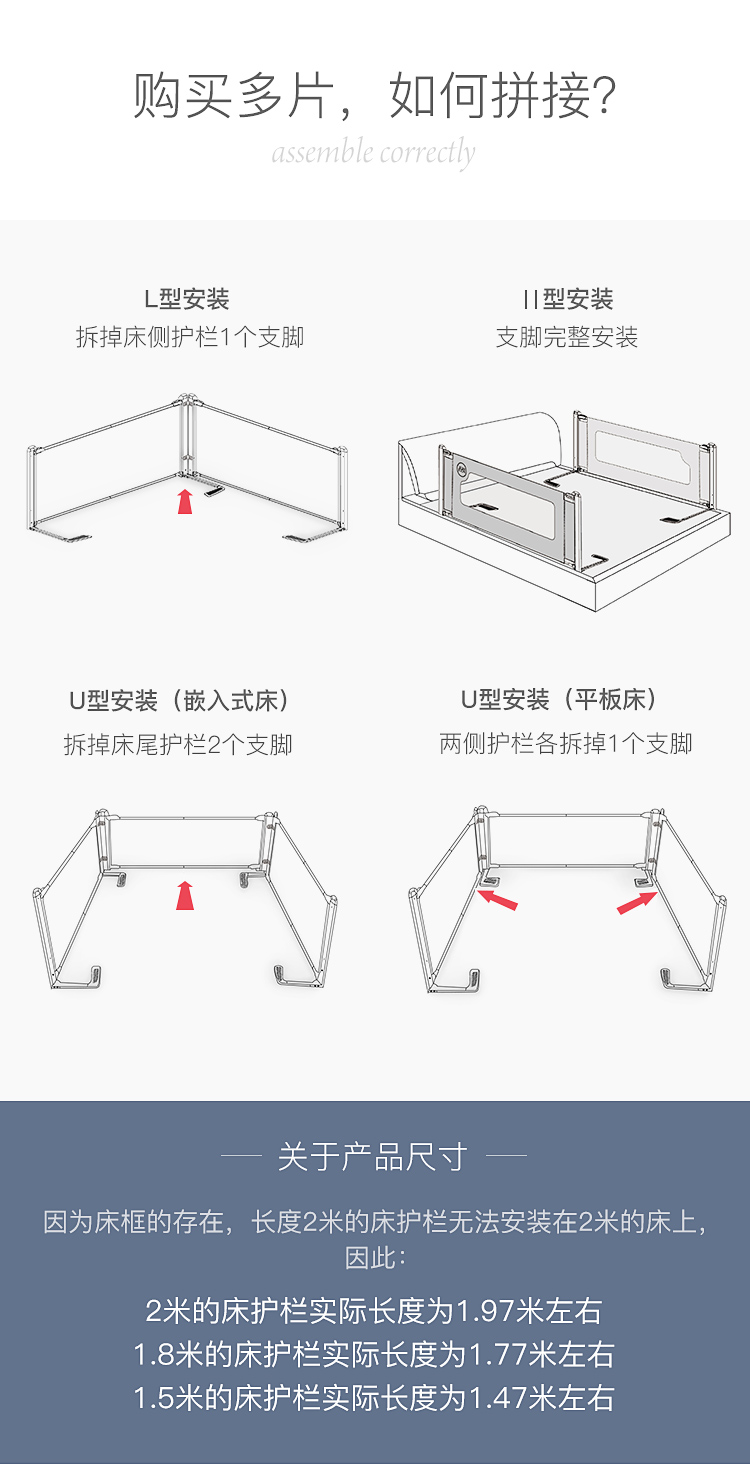 购买多片，如何拼接?
assemble correctly

L型安装
拆掉床侧护栏1个支脚

II型安装
支脚完整安装

U型安装（嵌入式床）
拆掉床尾护栏2个支脚

U型安装（平板床）
两侧护栏各拆掉1个支脚

关于产品尺寸

因为床框的存在，长度2米的床护栏无法安装在2米的床上，因此：

2米的床护栏实际长度为1.97米左右
1.8米的床护栏实际长度为1.77米左右
1.5米的床护栏实际长度为1.47米左右