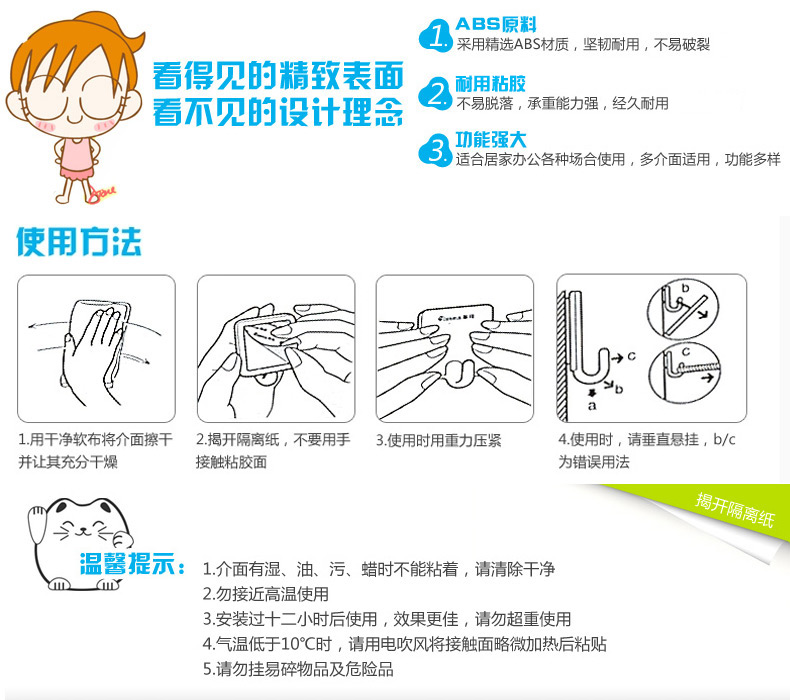 看得见的精致表面
看不见的设计理念

1. ABS原料
采用精选ABS材质，坚韧耐用，不易破裂

2. 耐用粘胶
不易脱落，承重能力强，经久耐用

3. 功能强大
适合居家办公各种场合使用，多介面适用，功能多样

使用方法

1.用干净软布将介面擦干并让其充分干燥

2.揭开隔离纸，不要用手接触粘胶面

3.使用时用重力压紧

c
b
a
b
c

4.使用时，请垂直悬挂，b/c为错误用法

揭开隔离纸

温馨提示：
1.介面有湿、油、污、蜡时不能粘着，请清除干净
2.勿接近高温使用
3.安装过十二小时后使用，效果更佳，请勿超重使用
4.气温低于10°C时，请用电吹风将接触面略微加热后粘贴
5.请勿挂易碎物品及危险品