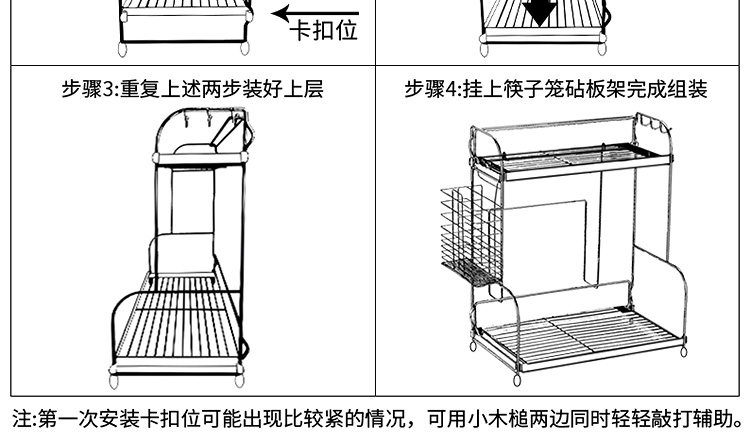 卡扣位

步骤3:重复上述两步装好上层

步骤4:挂上筷子笼砧板架完成组装

注:第一次安装卡扣位可能出现比较紧的情况，可用小木槌两边同时轻轻敲打辅助。