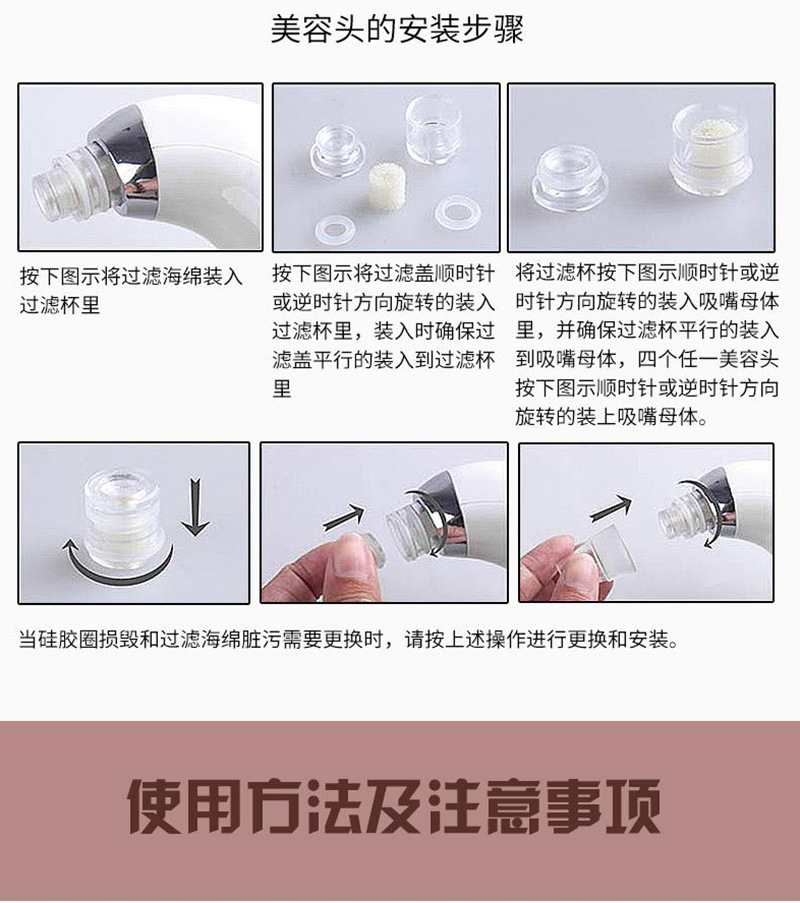 美容头的安装步骤

按下图示将过滤海绵装入过滤杯里

按下图示将过滤盖顺时针或逆时针方向旋转的装入过滤杯里，装入时确保过滤盖平行的装入到过滤杯里

将过滤杯按下图示顺时针或逆时针方向旋转的装入吸嘴母体里，并确保过滤杯平行的装入到吸嘴母体，四个任一美容头按下图示顺时针或逆时针方向旋转的装上吸嘴母体。

当硅胶圈损毁和过滤海绵脏污需要更换时，请按上述操作进行更换和安装。

使用方法及注意事项