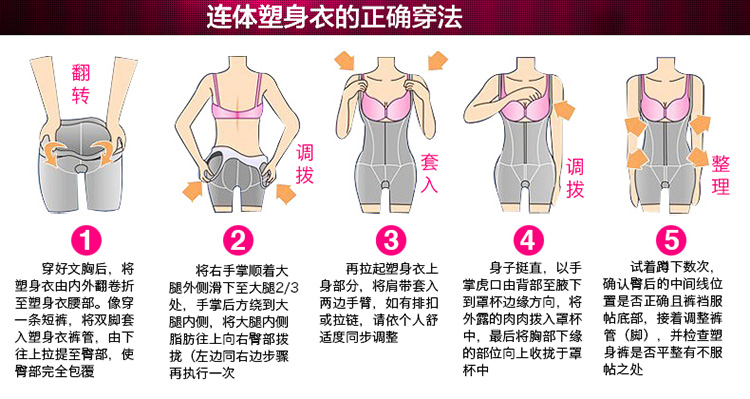 连体塑身衣的正确穿法

翻转

调拨

套入

调拨

整理

1

穿好文胸后，将塑身衣由内外翻卷折至塑身衣腰部。像穿一条短裤，将双脚套入塑身衣裤管，由下往上拉提至臀部，使臀部完全包覆

2

将右手掌顺着大腿外侧滑下至大腿2/3处，手掌后方绕到大腿内侧，将大腿内侧脂肪往上向右臀部拨拢（左边同右边步骤再执行一次

3

再拉起塑身衣上身部分，将肩带套入两边手臂，如有排扣或拉链，请依个人舒适度同步调整

4

身子挺直，以手掌虎口由背部至腋下到罩杯边缘方向，将外露的肉肉拨入罩杯中，最后将胸部下缘的部位向上收拢于罩杯中

5

试着蹲下数次，确认臀后的中间线位置是否正确且裤裆服帖底部，接着调整裤管（脚），并检查塑身裤是否平整有不服帖之处