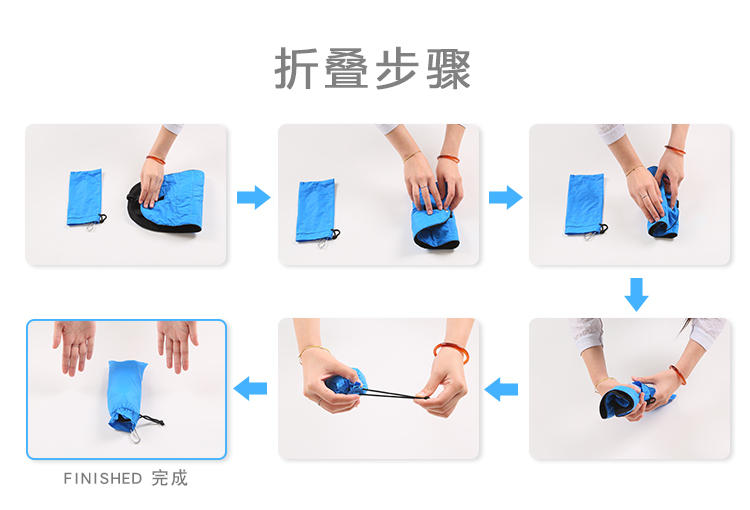 折叠步骤

FINISHED 完成