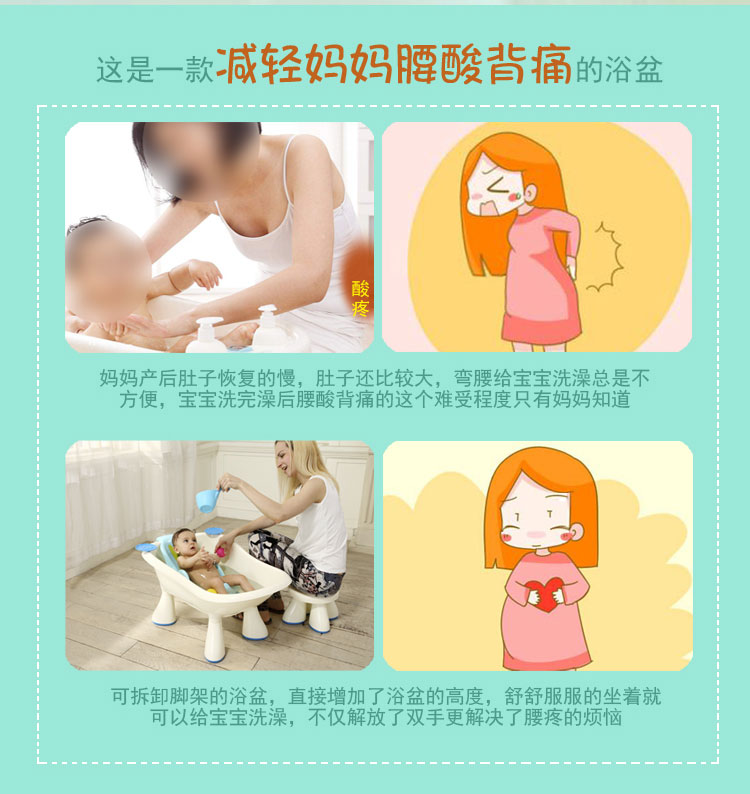 这是一款减轻妈妈腰酸背痛的浴盆

酸疼

妈妈产后肚子恢复的慢，肚子还比较大，弯腰给宝宝洗澡总是不方便，宝宝洗完澡后腰酸背痛的这个难受程度只有妈妈知道

可拆卸脚架的浴盆，直接增加了浴盆的高度，舒舒服服的坐着就可以给宝宝洗澡，不仅解放了双手更解决了腰疼的烦恼