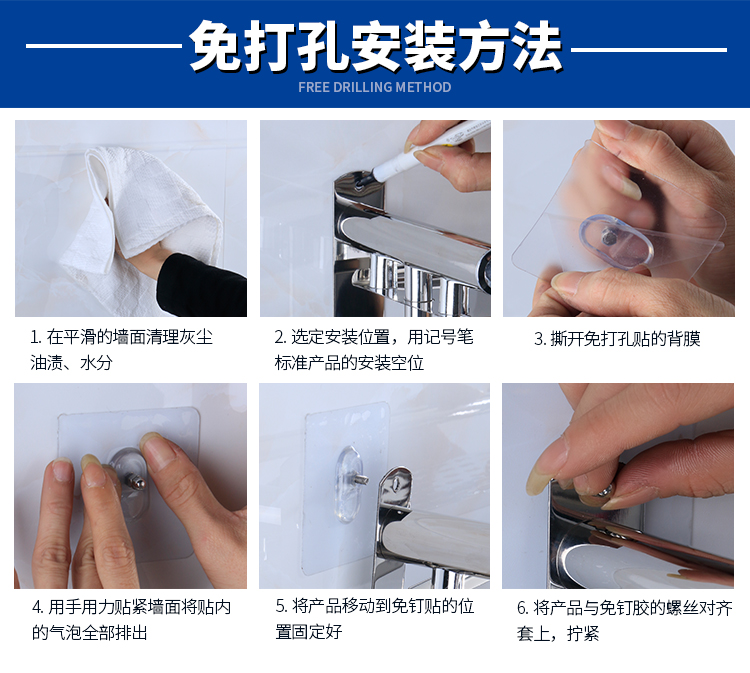 免打孔安装方法

FREE DRILLING METHOD

1. 在平滑的墙面清理灰尘油渍、水分

2. 选定安装位置，用记号笔标准产品的安装空位

3. 撕开免打孔贴的背膜

4. 用手用力贴紧墙面将贴内的气泡全部排出

5. 将产品移动到免钉贴的位置固定好

6. 将产品与免钉胶的螺丝对齐套上，拧紧