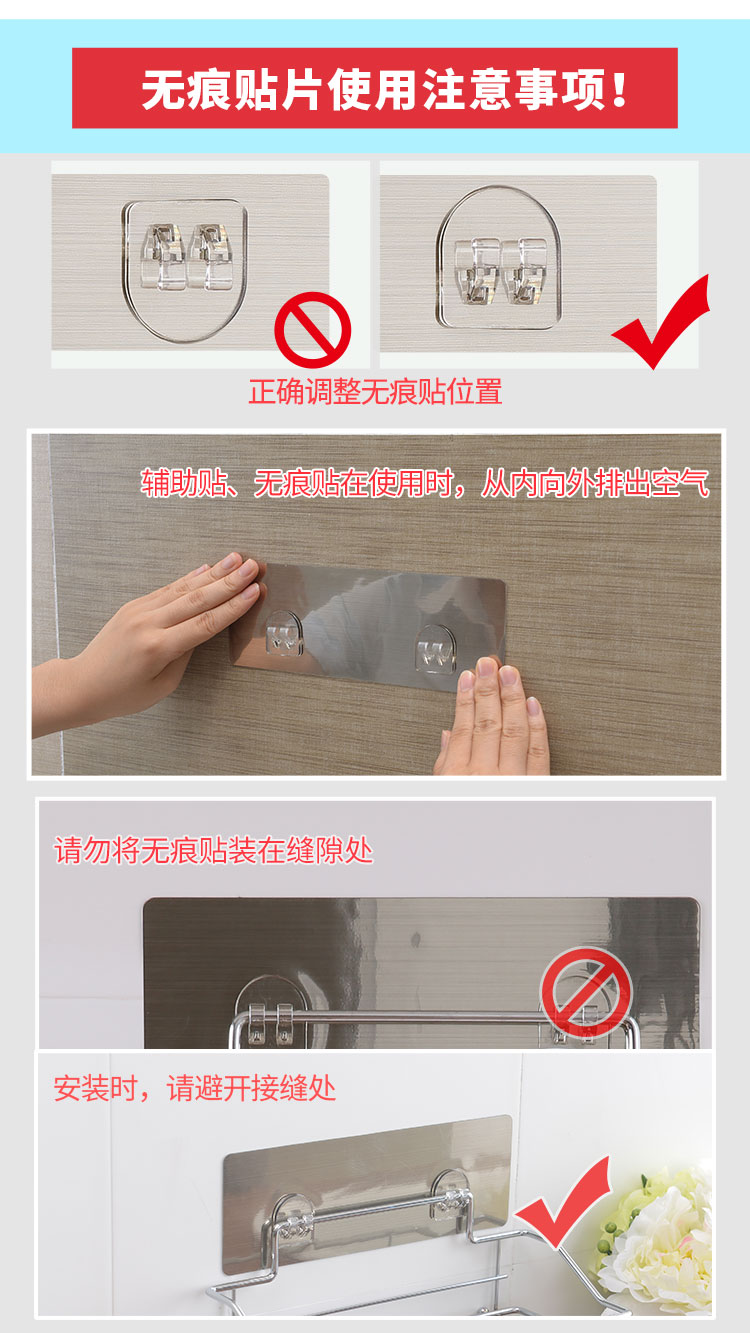 无痕贴片使用注意事项！

正确调整无痕贴位置

辅助贴、无痕贴在使用时，从内向外排出空气

请勿将无痕贴装在缝隙处

安装时，请避开接缝处