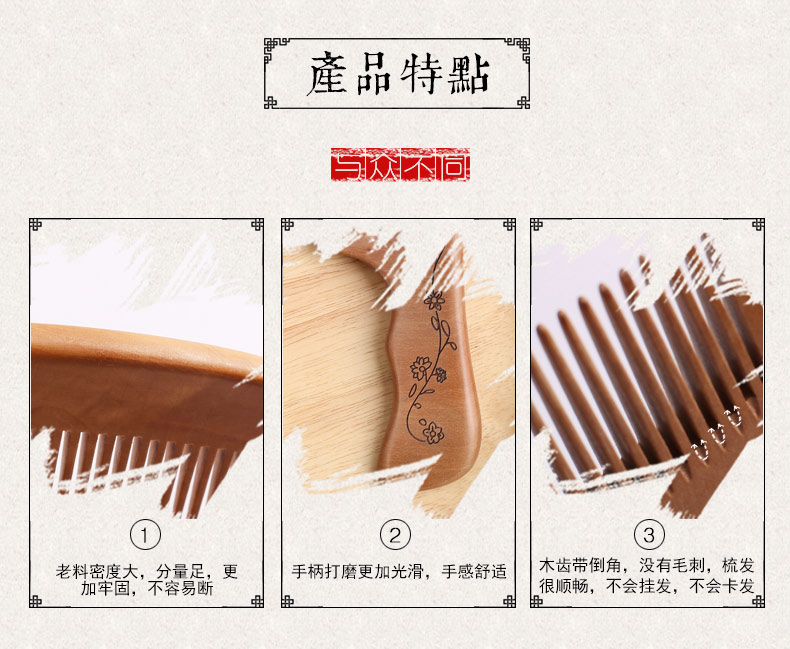 產品特點

与众不同

①
老料密度大，分量足，更加牢固，不容易断

②
手柄打磨更加光滑，手感舒适

③
木齿带倒角，没有毛刺，梳发很顺畅，不会挂发，不会卡发