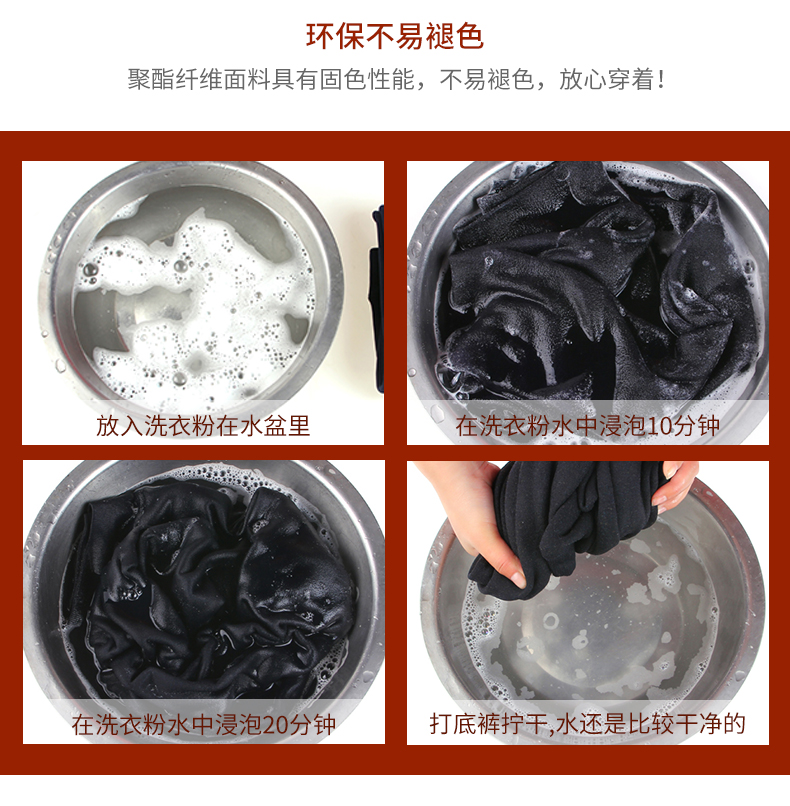 环保不易褪色

聚酯纤维面料具有固色性能，不易褪色，放心穿着！

放入洗衣粉在水盆里

在洗衣粉水中浸泡10分钟

在洗衣粉水中浸泡20分钟

打底裤拧干,水还是比较干净的