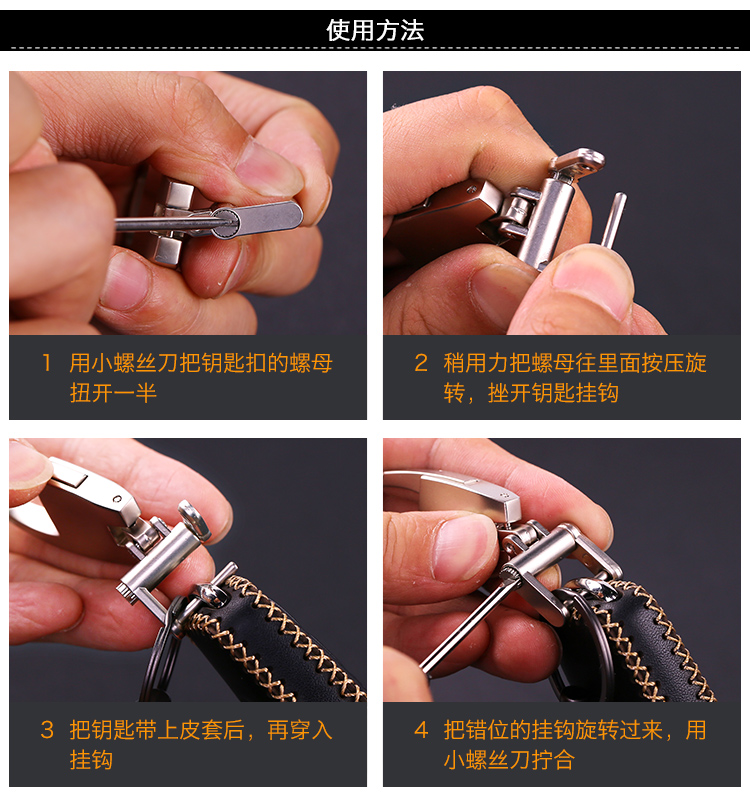 使用方法

1 用小螺丝刀把钥匙扣的螺母扭开一半

2 稍用力把螺母往里面按压旋转，挫开钥匙挂钩

3 把钥匙带上皮套后，再穿入挂钩

4 把错位的挂钩旋转过来，用小螺丝刀拧合