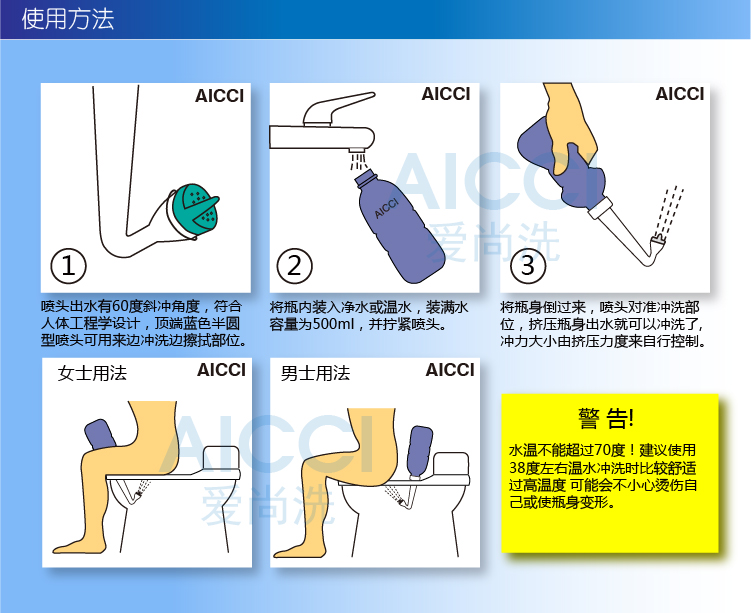 使用方法

AICCI

①

喷头出水有60度斜冲角度，符合人体工程学设计，顶端蓝色半圆型喷头可用来边冲洗边擦拭部位。

AICCI

AICCI

②

将瓶内装入净水或温水，装满水容量为500ml，并拧紧喷头。

AICCI

③

将瓶身倒过来，喷头对准冲洗部位，挤压瓶身出水就可以冲洗了，冲力大小由挤压力度来自行控制。

AICCI
爱尚洗

女士用法

AICCI

男士用法

AICCI

AICCI
爱尚洗

警 告!

水温不能超过70度！建议使用38度左右温水冲洗时比较舒适过高温度 可能会不小心烫伤自己或使瓶身变形。