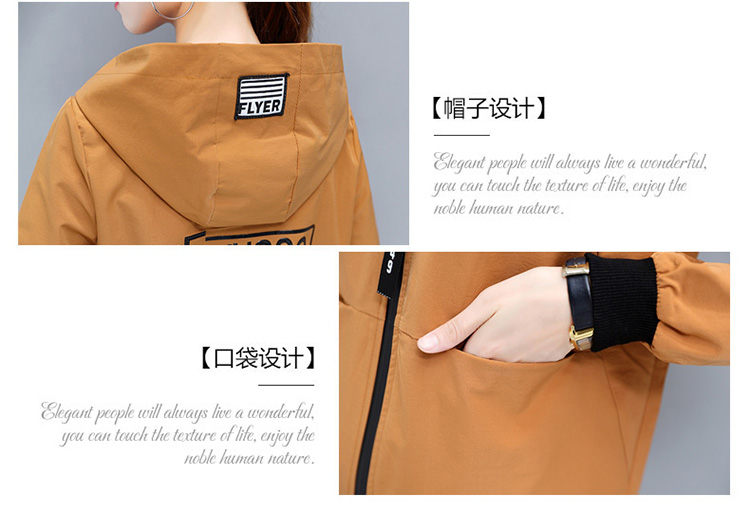 FLYER

【帽子设计】

Elegant people will always live a wonderful, you can touch the texture of life, enjoy the noble human nature.

【口袋设计】

Elegant people will always live a wonderful, you can touch the texture of life, enjoy the noble human nature.