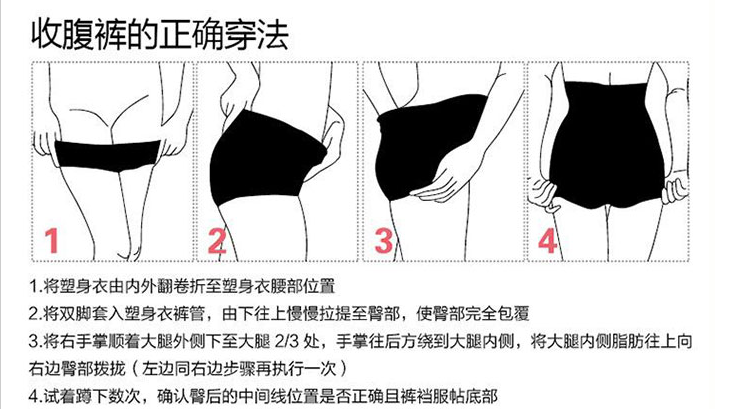 收腹裤的正确穿法

1

2

3

4

1.将塑身衣由内外翻卷折至塑身衣腰部位置

2.将双脚套入塑身衣裤管，由下往上慢慢拉提至臀部，使臀部完全包覆

3.将右手掌顺着大腿外侧下至大腿 2/3 处，手掌往后方绕到大腿内侧，将大腿内侧脂肪往上向右边臀部拨拢（左边同右边步骤再执行一次）

4.试着蹲下数次，确认臀后的中间线位置是否正确且裤裆服帖底部