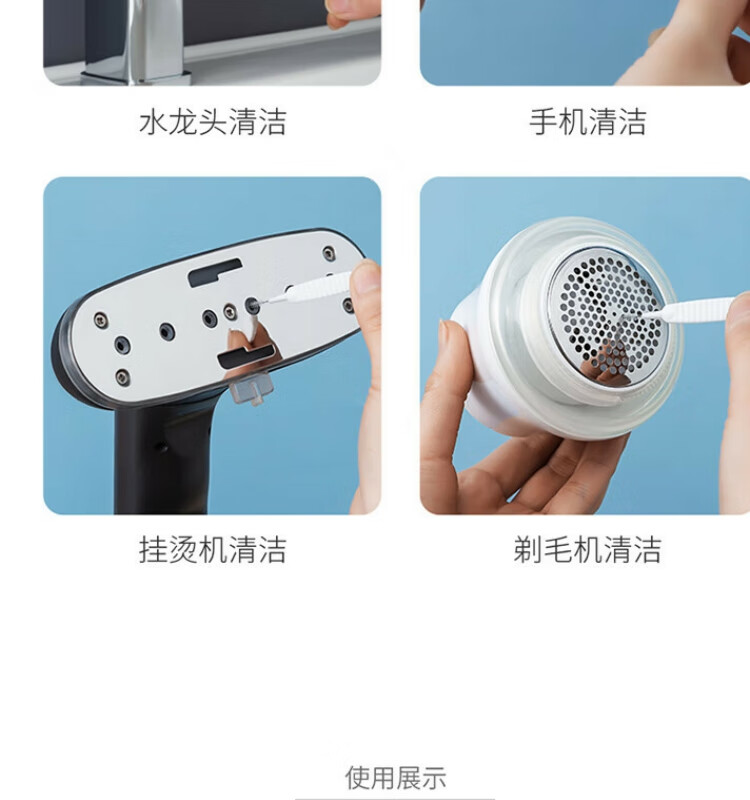 水龙头清洁

手机清洁

挂烫机清洁

剃毛机清洁

使用展示