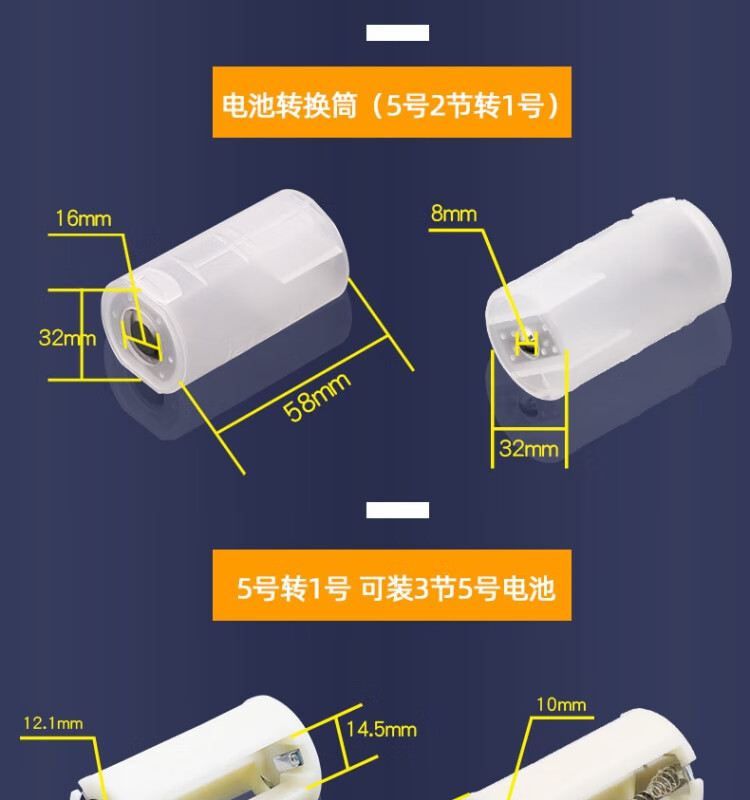 电池转换筒（5号2节转1号）

16mm

32mm

58mm

8mm

32mm

5号转1号 可装3节5号电池

12.1mm

14.5mm

10mm