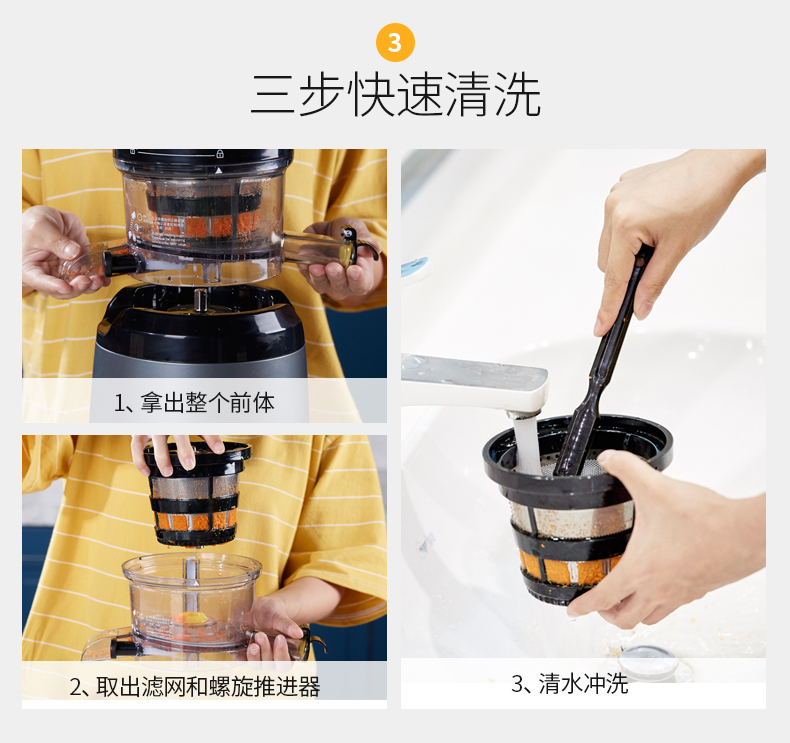 3

三步快速清洗

1、拿出整个前体

2、取出滤网和螺旋推进器

3、清水冲洗