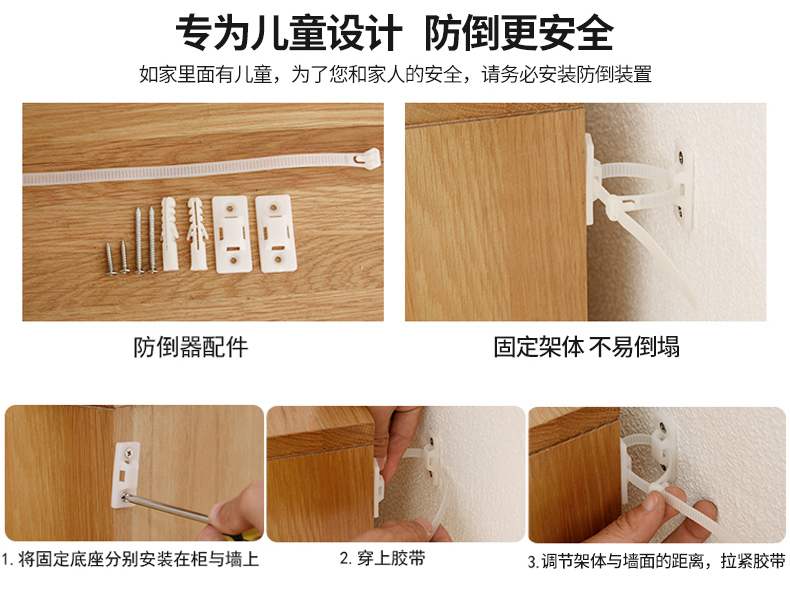 专为儿童设计 防倒更安全

如家里面有儿童，为了您和家人的安全，请务必安装防倒装置

防倒器配件

固定架体 不易倒塌

1. 将固定底座分别安装在柜与墙上

2. 穿上胶带

3. 调节架体与墙面的距离，拉紧胶带