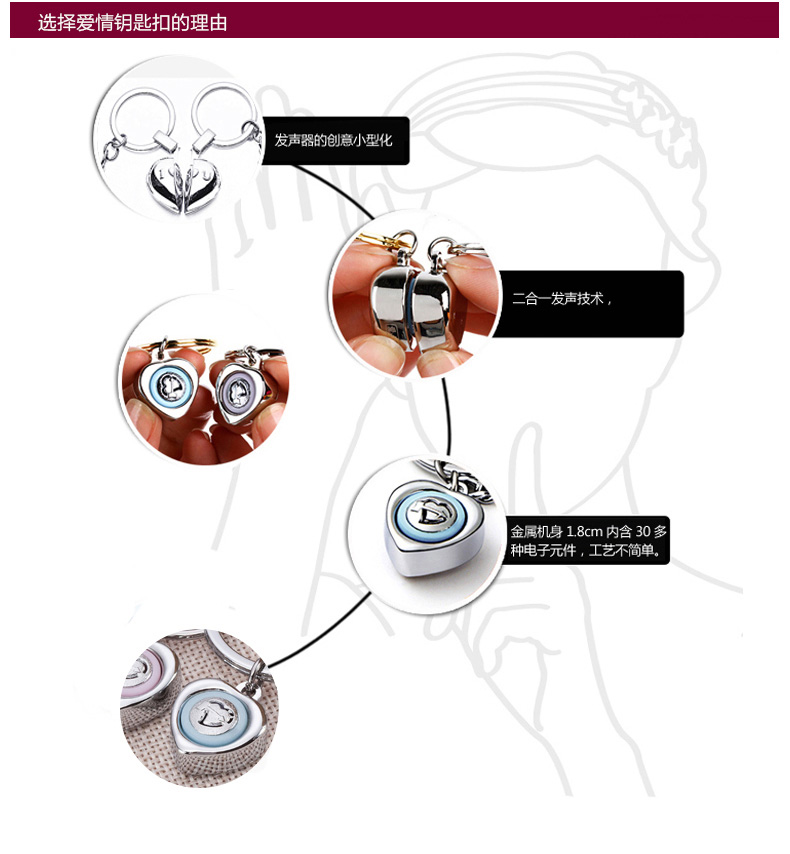 选择爱情钥匙扣的理由

发声器的创意小型化

二合一发声技术，

金属机身 1.8cm 内含 30 多种电子元件，工艺不简单。