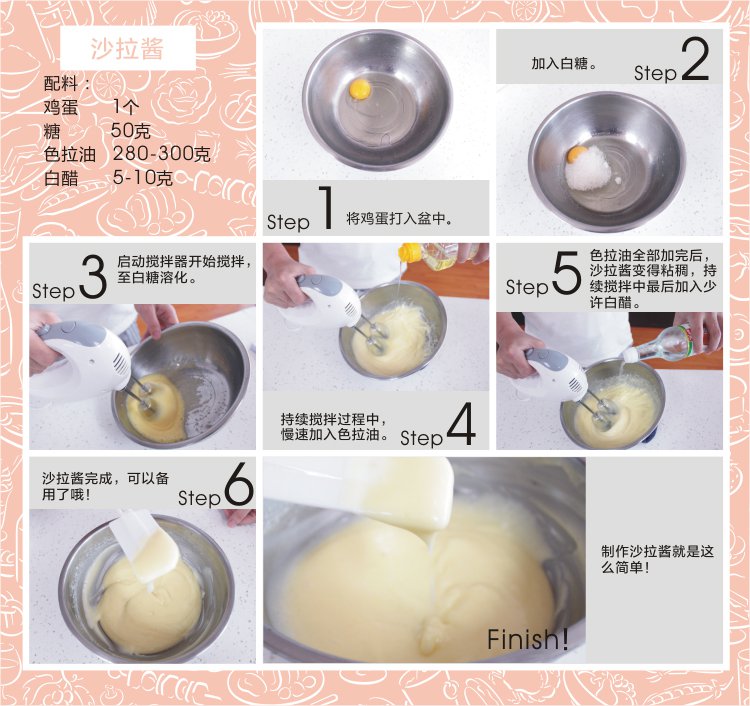 沙拉酱

配料：
鸡蛋　1个
糖　50克
色拉油　280-300克
白醋　5-10克

Step 1 将鸡蛋打入盆中。

加入白糖。 Step 2

Step 3 启动搅拌器开始搅拌，至白糖溶化。

持续搅拌过程中，慢速加入色拉油。 Step 4

Step 5 色拉油全部加完后，沙拉酱变得粘稠，持续搅拌中最后加入少许白醋。

沙拉酱完成，可以备用了哦！ Step 6

Finish!

制作沙拉酱就是这么简单！