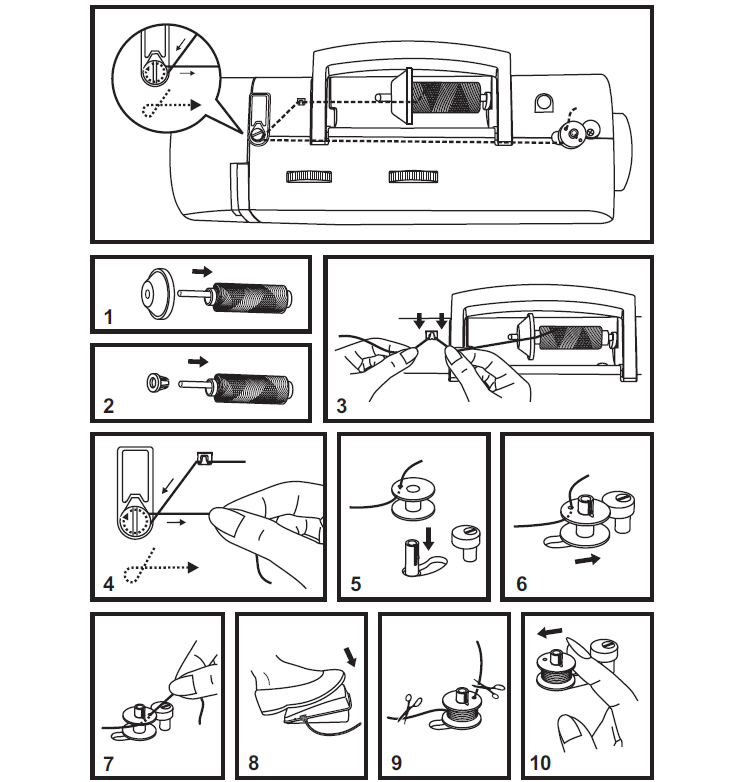 1
2
3
4
5
6
7
8
9
10