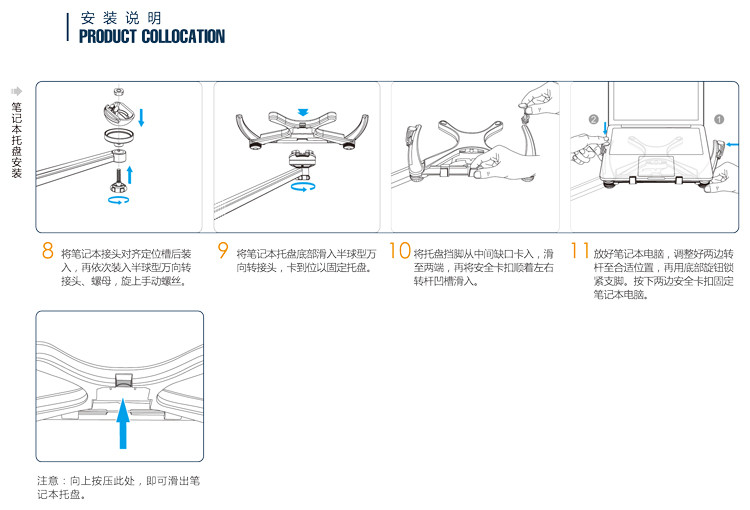 安装说明
PRODUCT COLLOCATION

笔记本托盘安装

2
1

8 将笔记本接头对齐定位槽后装入，再依次装入半球型万向转接头、螺母，旋上手动螺丝。

9 将笔记本托盘底部滑入半球型万向转接头，卡到位以固定托盘。

10 将托盘挡脚从中间缺口卡入，滑至两端，再将安全卡扣顺着左右转杆凹槽滑入。

11 放好笔记本电脑，调整好两边转杆至合适位置，再用底部旋钮锁紧支脚。按下两边安全卡扣固定笔记本电脑。

注意：向上按压此处，即可滑出笔记本托盘。