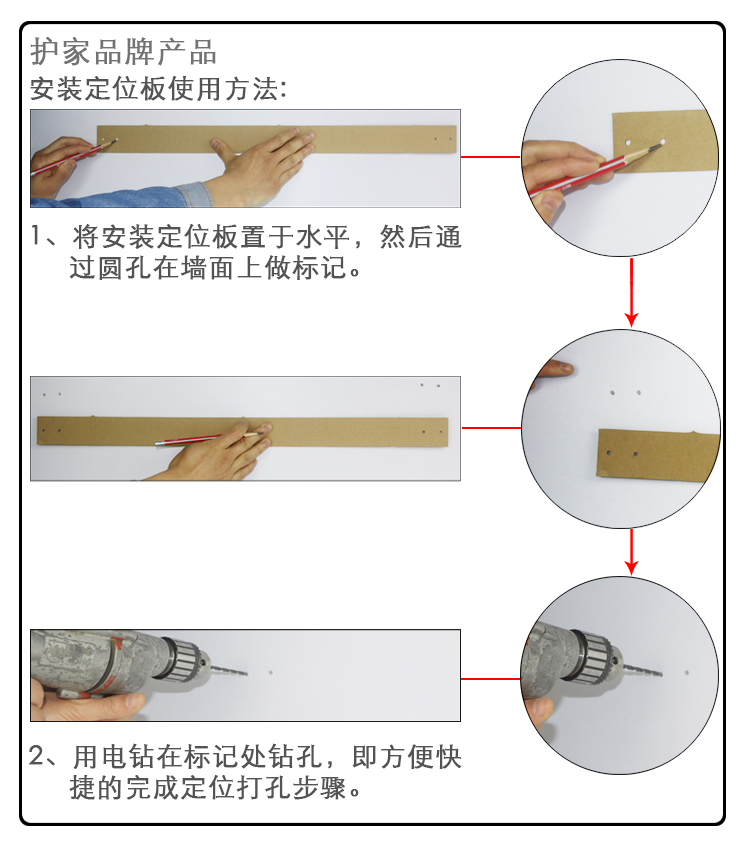 护家品牌产品
安装定位板使用方法:

1、将安装定位板置于水平，然后通过圆孔在墙面上做标记。

2、用电钻在标记处钻孔，即方便快捷的完成定位打孔步骤。