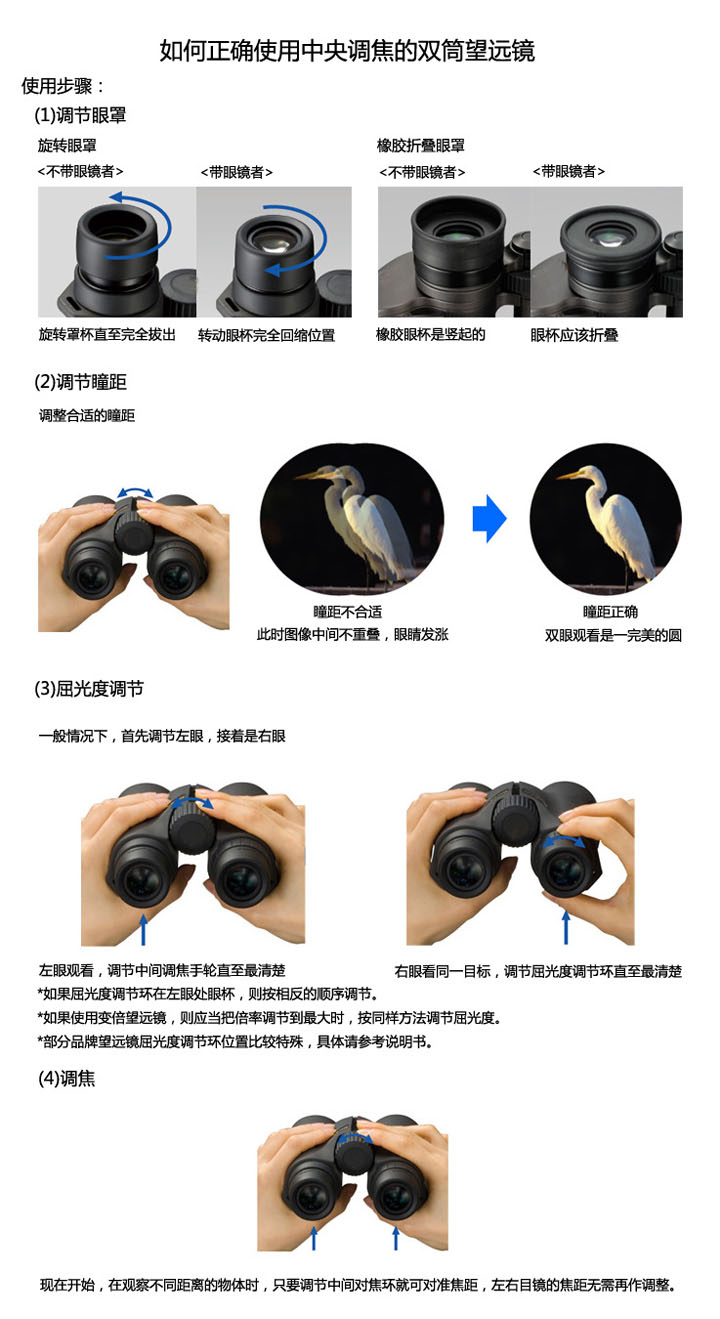 如何正确使用中央调焦的双筒望远镜

使用步骤：

(1)调节眼罩

旋转眼罩

<不带眼镜者>

<带眼镜者>

旋转罩杯直至完全拔出

转动眼杯完全回缩位置

橡胶折叠眼罩

<不带眼镜者>

<带眼镜者>

橡胶眼杯是竖起的

眼杯应该折叠

(2)调节瞳距

调整合适的瞳距

瞳距不合适
此时图像中间不重叠，眼睛发涨

瞳距正确
双眼观看是一完美的圆

(3)屈光度调节

一般情况下，首先调节左眼，接着是右眼

左眼观看，调节中间调焦手轮直至最清楚

右眼看同一目标，调节屈光度调节环直至最清楚

*如果屈光度调节环在左眼处眼杯，则按相反的顺序调节。

*如果使用变倍望远镜，则应当把倍率调节到最大时，按同样方法调节屈光度。

*部分品牌望远镜屈光度调节环位置比较特殊，具体请参考说明书。

(4)调焦

现在开始，在观察不同距离的物体时，只要调节中间对焦环就可对准焦距，左右目镜的焦距无需再作调整。