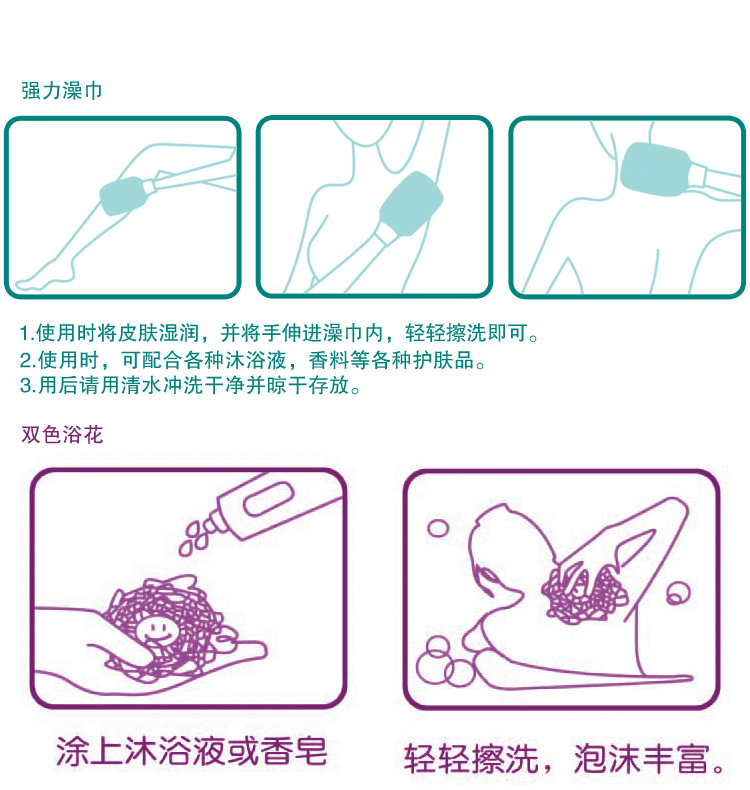 强力澡巾

1.使用时将皮肤湿润，并将手伸进澡巾内，轻轻擦洗即可。
2.使用时，可配合各种沐浴液，香料等各种护肤品。
3.用后请用清水冲洗干净并晾干存放。

双色浴花

涂上沐浴液或香皂

轻轻擦洗，泡沫丰富。