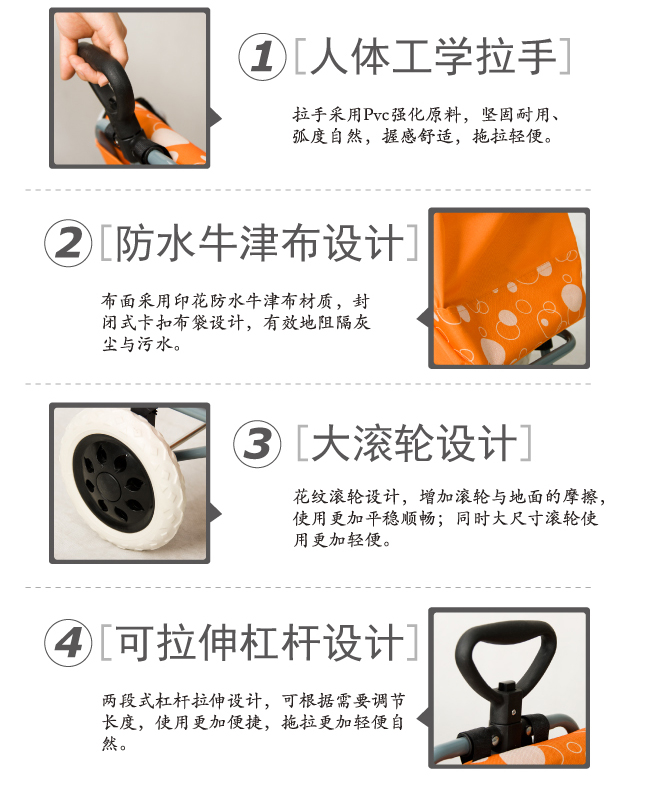 1 [人体工学拉手]

拉手采用Pvc强化原料，坚固耐用、弧度自然，握感舒适，拖拉轻便。

2 [防水牛津布设计]

布面采用印花防水牛津布材质，封闭式卡扣布袋设计，有效地阻隔灰尘与污水。

3 [大滚轮设计]

花纹滚轮设计，增加滚轮与地面的摩擦，使用更加平稳顺畅；同时大尺寸滚轮使用更加轻便。

4 [可拉伸杠杆设计]

两段式杠杆拉伸设计，可根据需要调节长度，使用更加便捷，拖拉更加轻便自然。