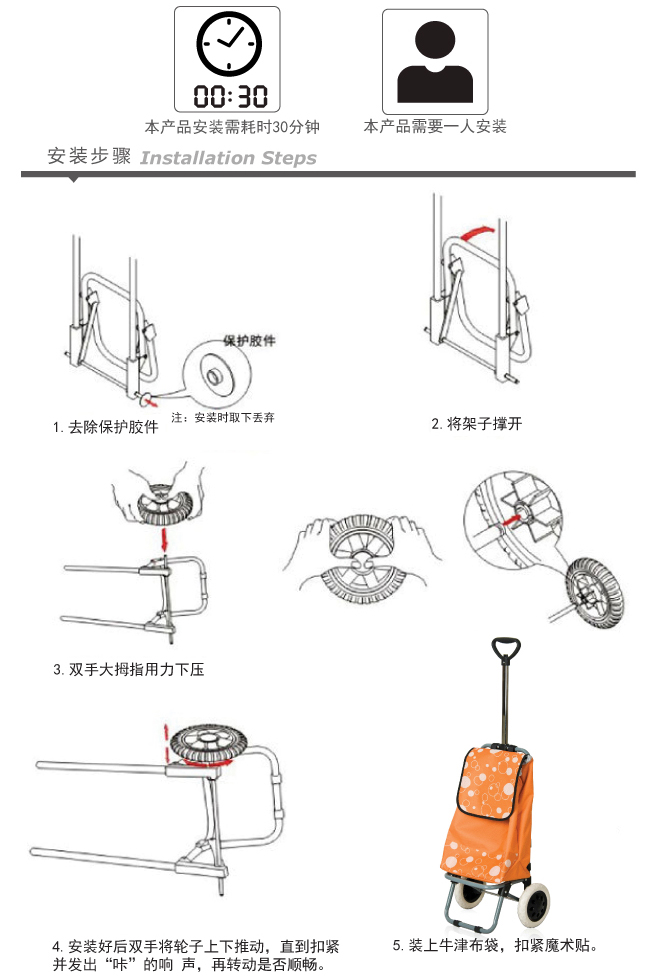 00:30

本产品安装需耗时30分钟

本产品需要一人安装

安装步骤 Installation Steps

保护胶件

注：安装时取下丢弃

1. 去除保护胶件

2. 将架子撑开

3. 双手大拇指用力下压

4. 安装好后双手将轮子上下推动，直到扣紧并发出“咔”的响 声，再转动是否顺畅。

5. 装上牛津布袋，扣紧魔术贴。