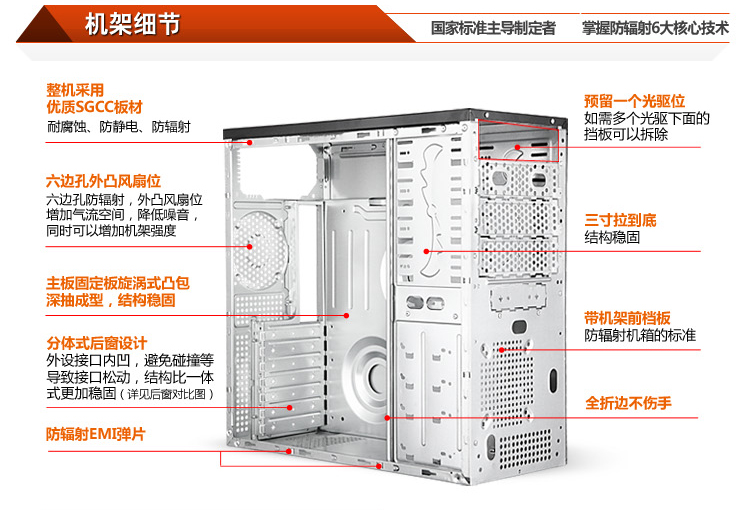 机架细节

国家标准主导制定者　掌握防辐射6大核心技术

整机采用
优质SGCC板材
耐腐蚀、防静电、防辐射

六边孔外凸风扇位
六边孔防辐射，外凸风扇位增加气流空间，降低噪音，同时可以增加机架强度

主板固定板旋涡式凸包
深抽成型，结构稳固

分体式后窗设计
外设接口内凹，避免碰撞等导致接口松动，结构比一体式更加稳固（详见后窗对比图）

防辐射EMI弹片

预留一个光驱位
如需多个光驱下面的挡板可以拆除

三寸拉到底
结构稳固

带机架前档板
防辐射机箱的标准

全折边不伤手